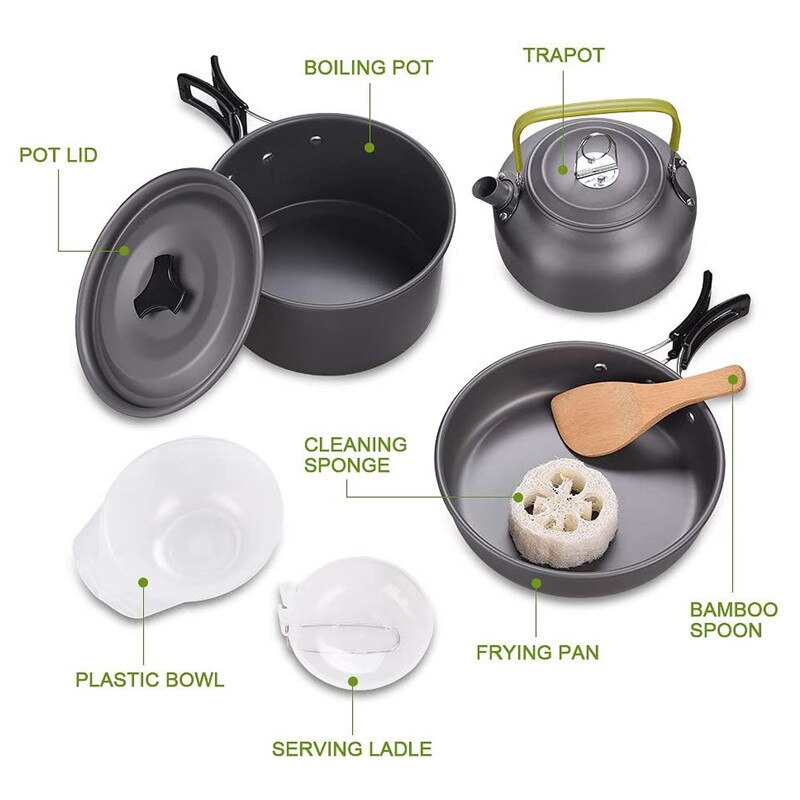 BOILING POT

TRAPOT

POT LID

CLEANING SPONGE

BAMBOO SPOON

FRYING PAN

PLASTIC BOWL

SERVING LADLE