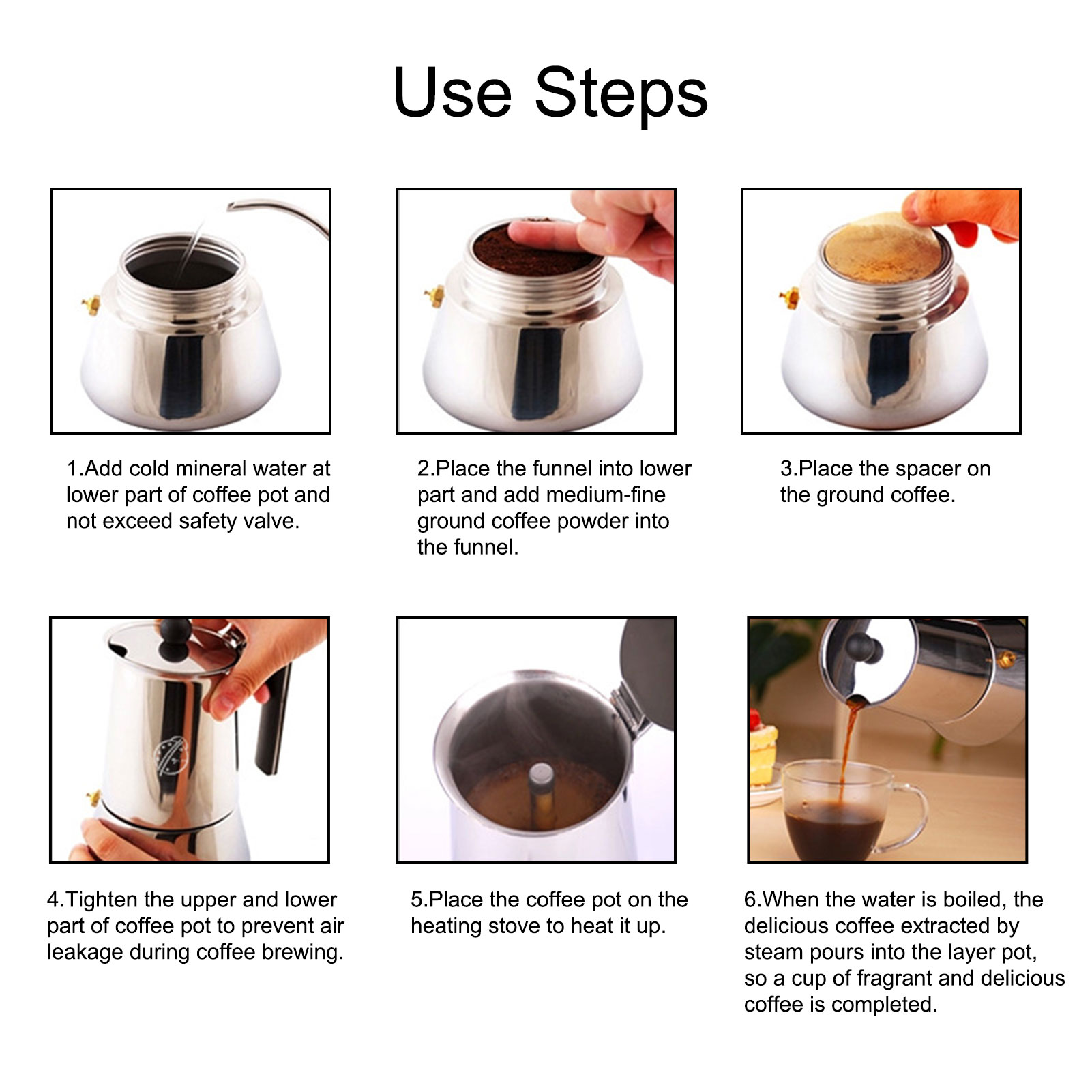 Use Steps

1.Add cold mineral water at lower part of coffee pot and not exceed safety valve.

2.Place the funnel into lower part and add medium-fine ground coffee powder into the funnel.

3.Place the spacer on the ground coffee.

4.Tighten the upper and lower part of coffee pot to prevent air leakage during coffee brewing.

5.Place the coffee pot on the heating stove to heat it up.

6.When the water is boiled, the delicious coffee extracted by steam pours into the layer pot, so a cup of fragrant and delicious coffee is completed.