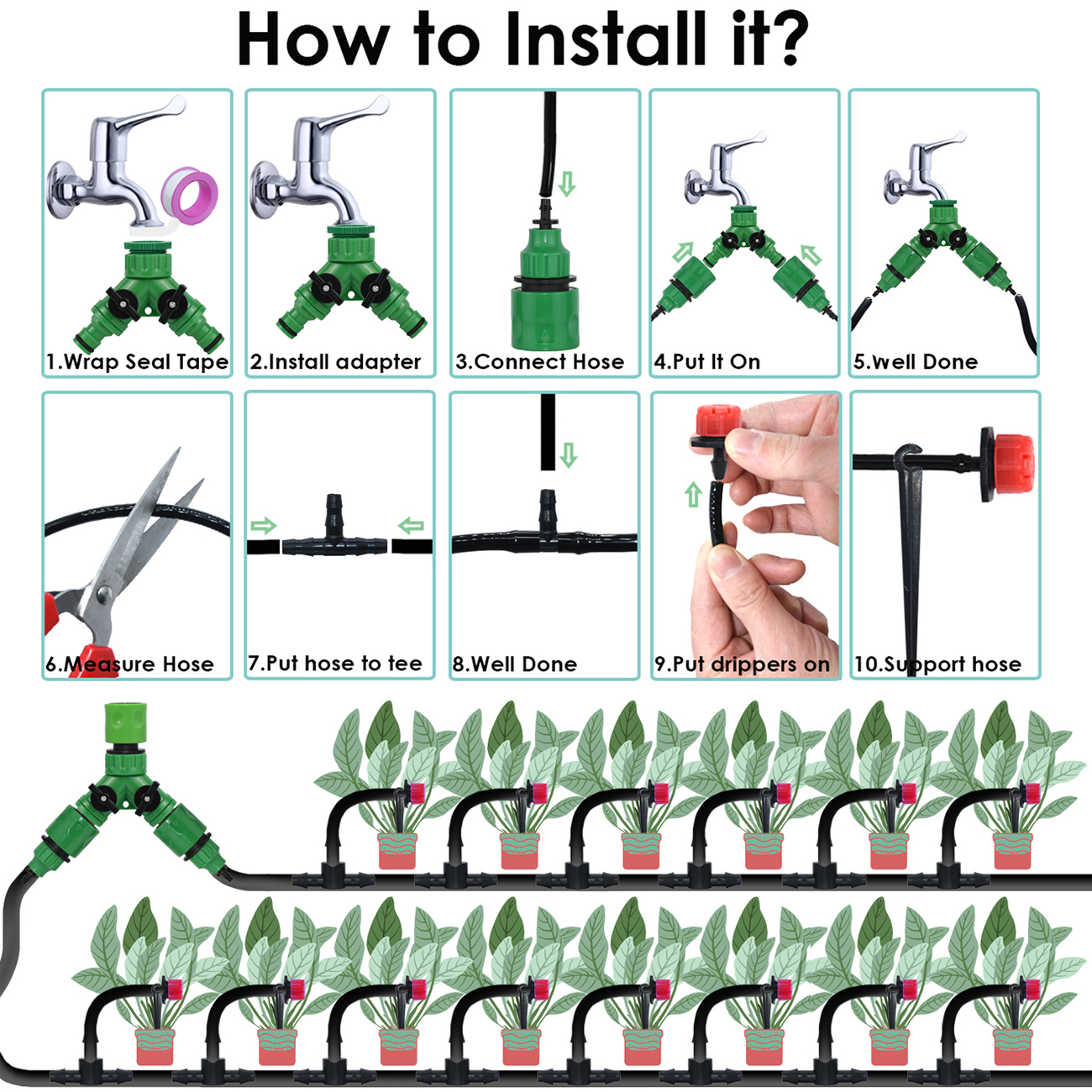 How to Install it?

1.Wrap Seal Tape

2.Install adapter

3.Connect Hose

4.Put It On

5.well Done

6.Measure Hose

7.Put hose to tee

8.Well Done

9.Put drippers on

10.Support hose