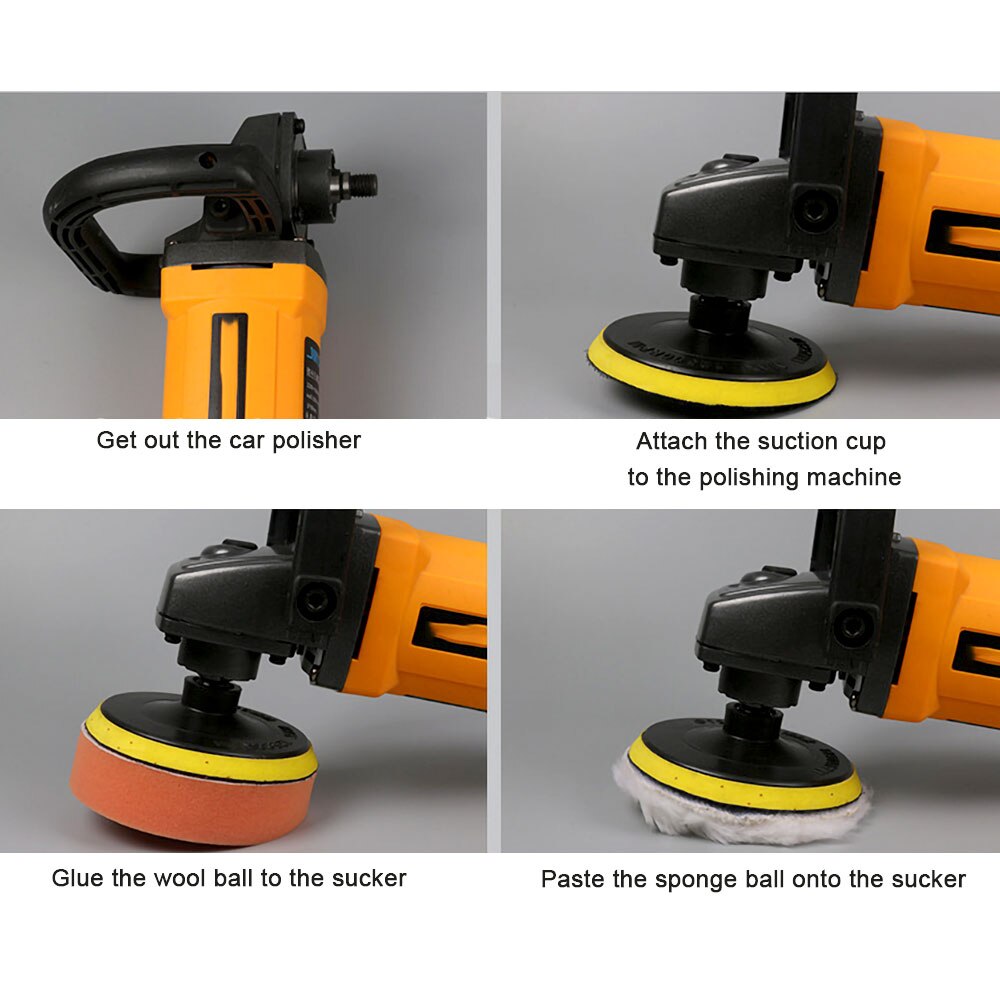 Get out the car polisher

Attach the suction cup to the polishing machine

Glue the wool ball to the sucker

Paste the sponge ball onto the sucker