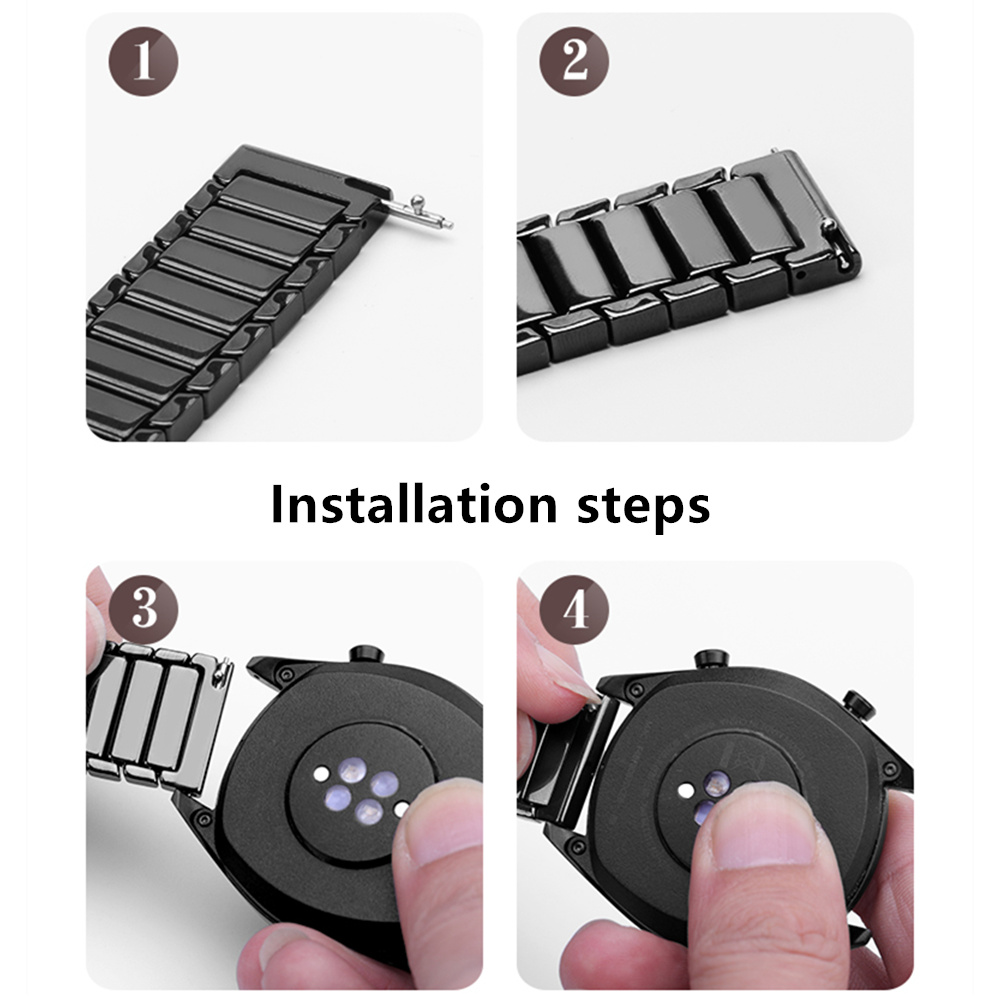 1

2

Installation steps

3

4