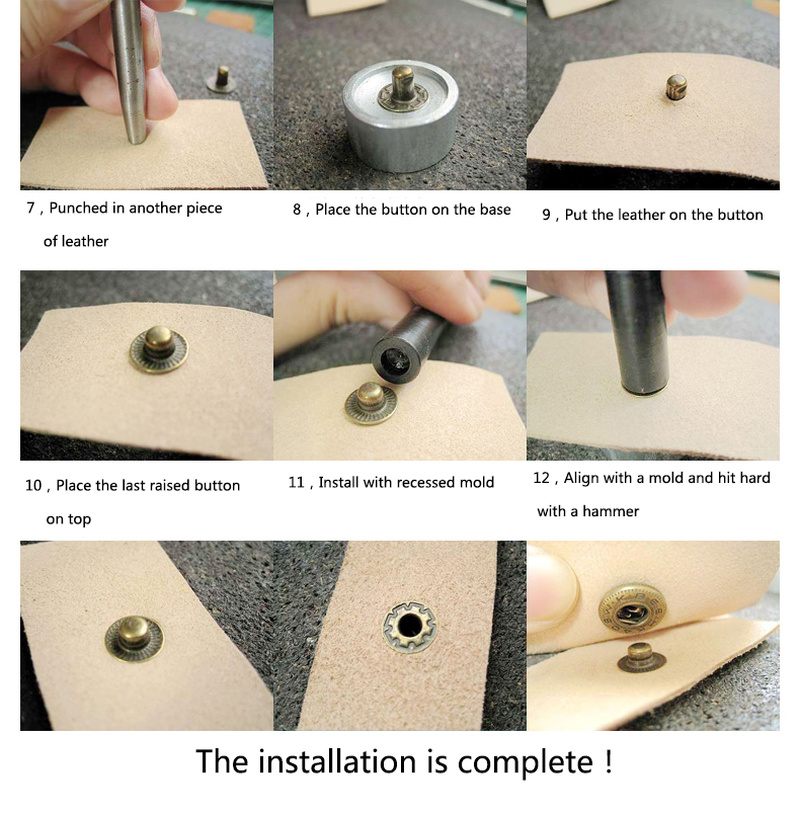 7 , Punched in another piece of leather

8 , Place the button on the base

9 , Put the leather on the button

10 , Place the last raised button on top

11 , Install with recessed mold

12 , Align with a mold and hit hard with a hammer

The installation is complete !