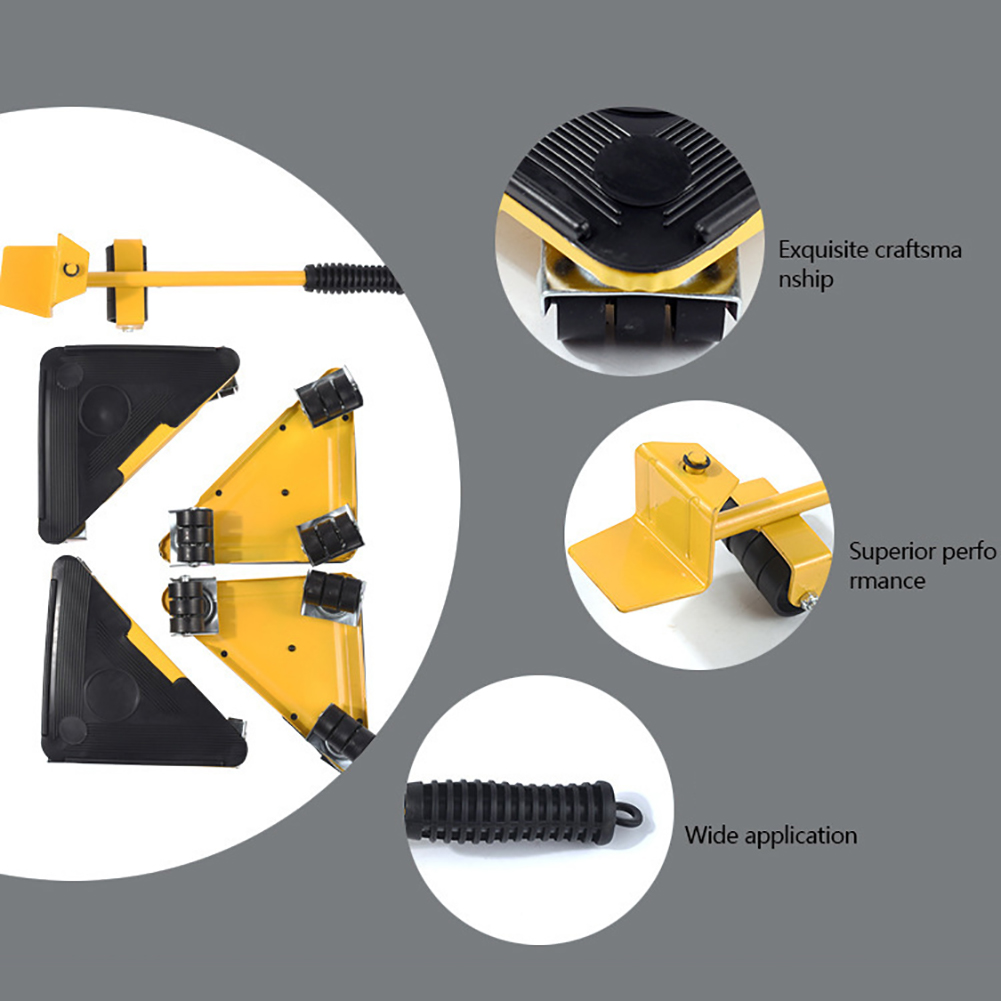 Exquisite craftsma nship

Superior perfo rmance

Wide application