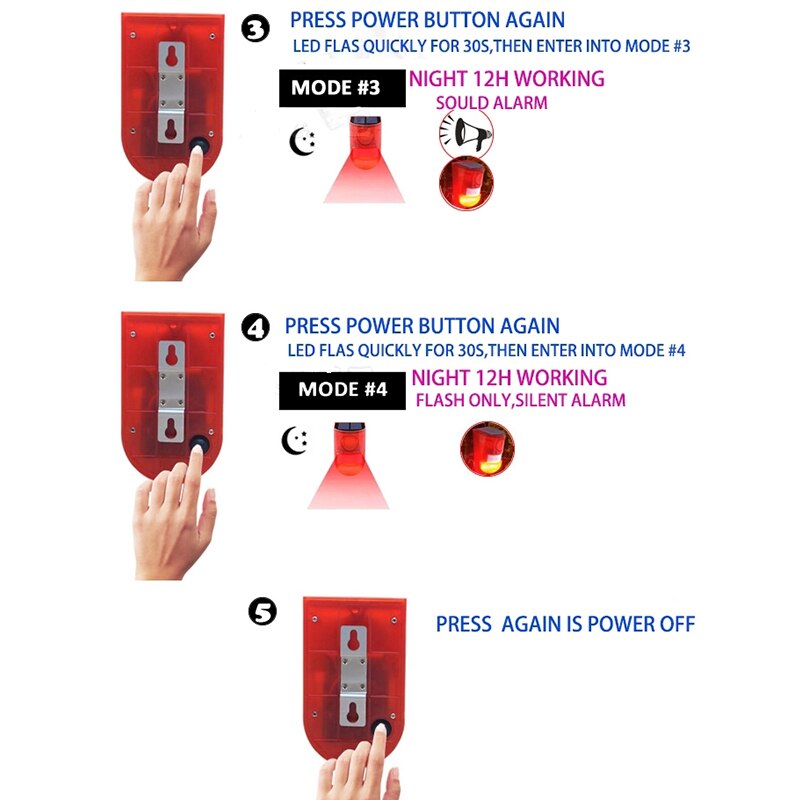 3 PRESS POWER BUTTON AGAIN
LED FLAS QUICKLY FOR 30S,THEN ENTER INTO MODE #3

MODE #3 NIGHT 12H WORKING
SOULD ALARM

4 PRESS POWER BUTTON AGAIN
LED FLAS QUICKLY FOR 30S,THEN ENTER INTO MODE #4

MODE #4 NIGHT 12H WORKING
FLASH ONLY,SILENT ALARM

5 PRESS AGAIN IS POWER OFF