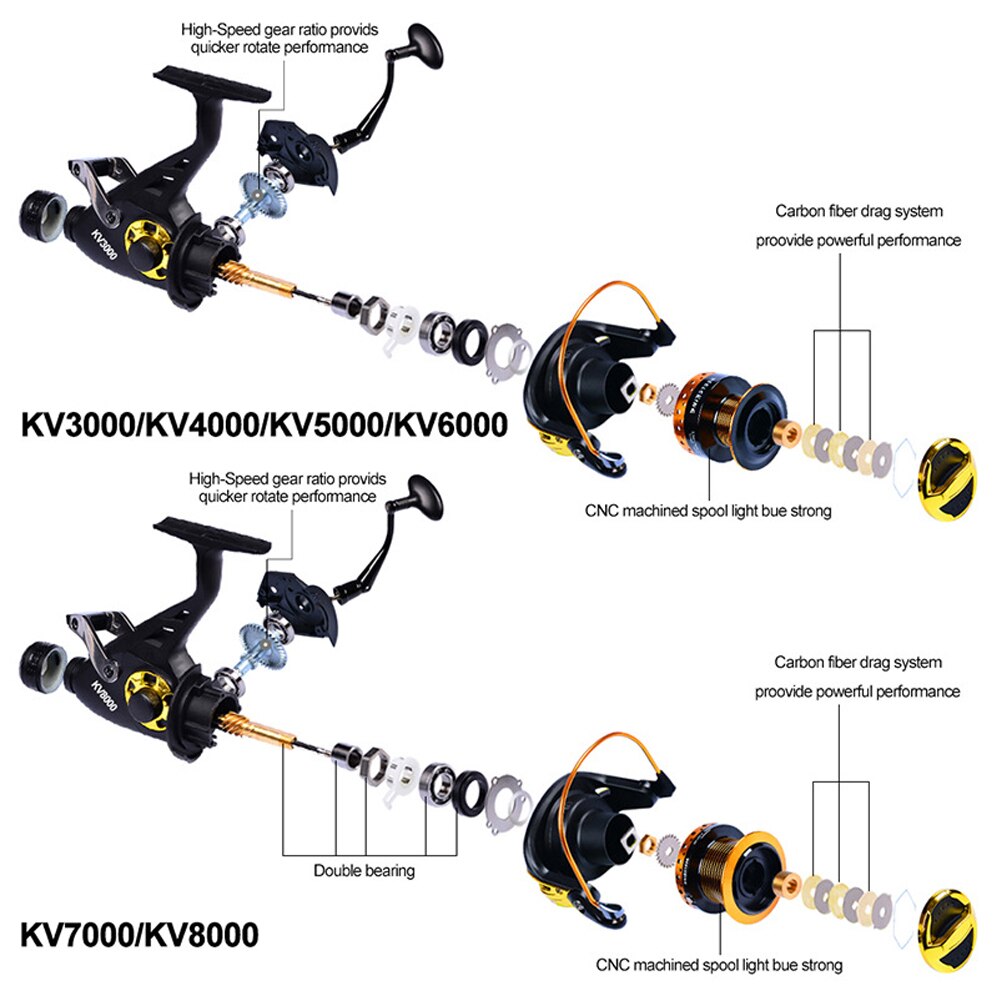 High-Speed gear ratio provids quicker rotate performance

KV3000

Carbon fiber drag system proovide powerful performance

KV3000/KV4000/KV5000/KV6000

CNC machined spool light bue strong

High-Speed gear ratio provids quicker rotate performance

KV8000

Carbon fiber drag system proovide powerful performance

Double bearing

KV7000/KV8000

CNC machined spool light bue strong