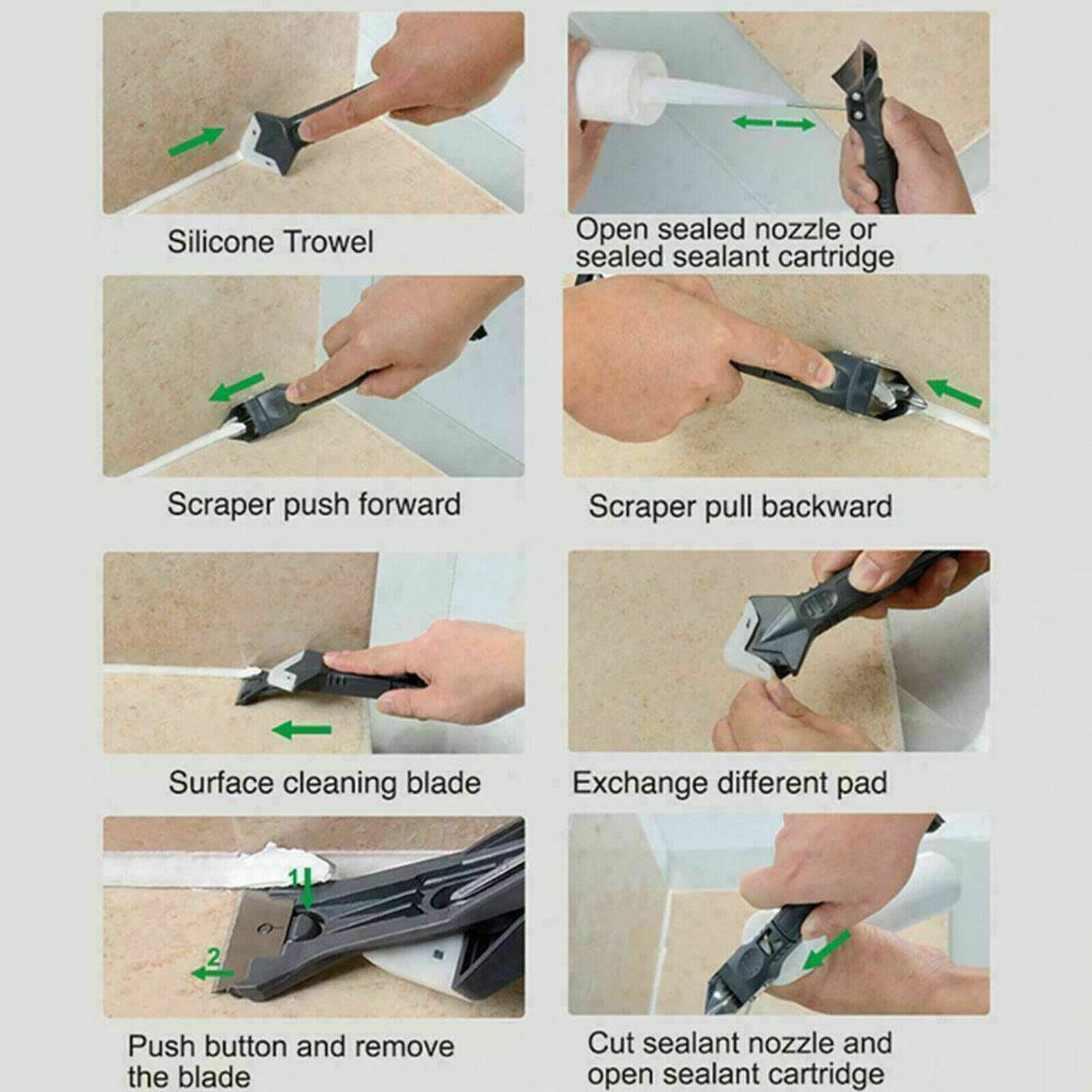 Silicone Trowel

Open sealed nozzle or sealed sealant cartridge

Scraper push forward

Scraper pull backward

Surface cleaning blade

Exchange different pad

1

2

Push button and remove the blade

Cut sealant nozzle and open sealant cartridge