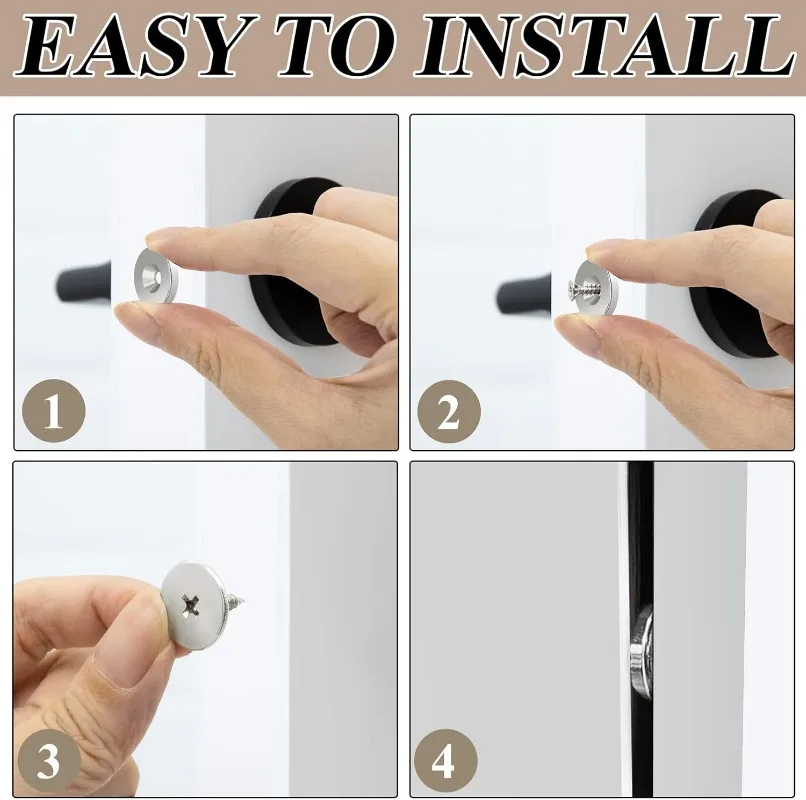 EASY TO INSTALL

1

2

3

4