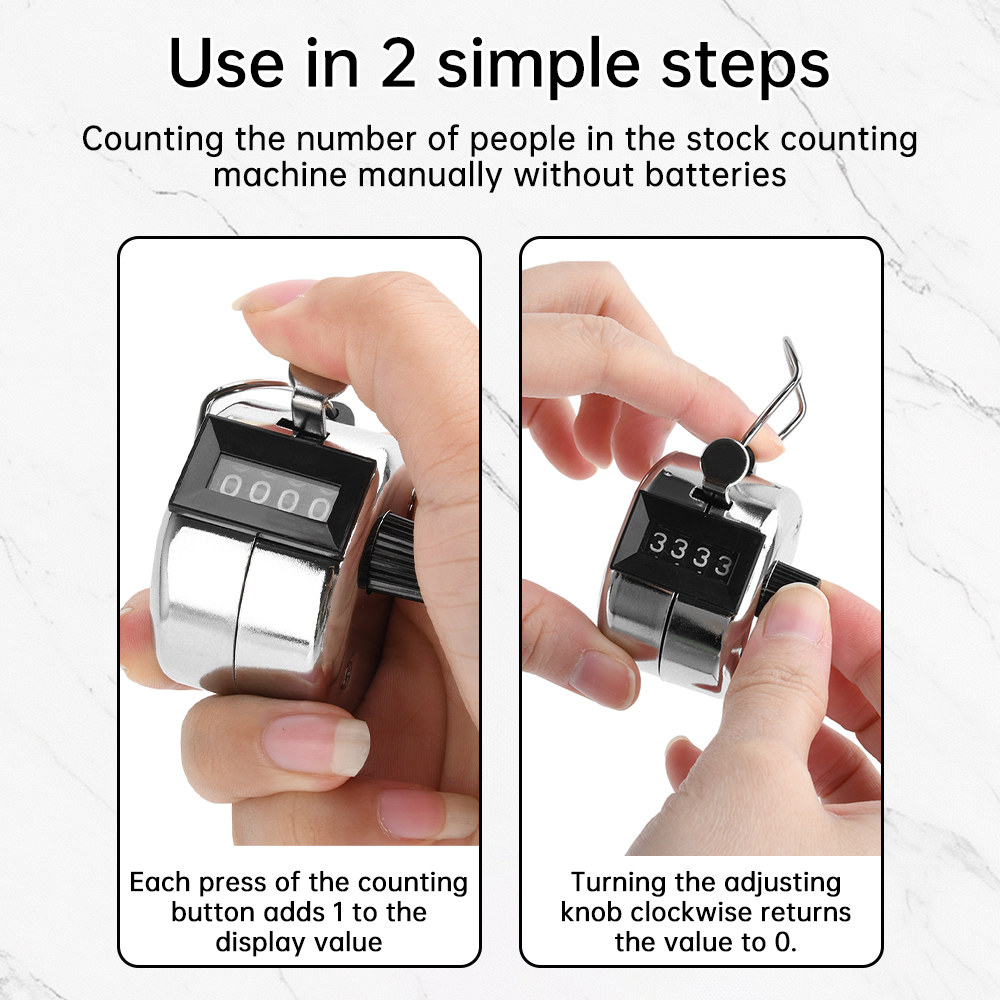 Use in 2 simple steps

Counting the number of people in the stock counting machine manually without batteries

0000

Each press of the counting button adds 1 to the display value

3333

Turning the adjusting knob clockwise returns the value to 0.