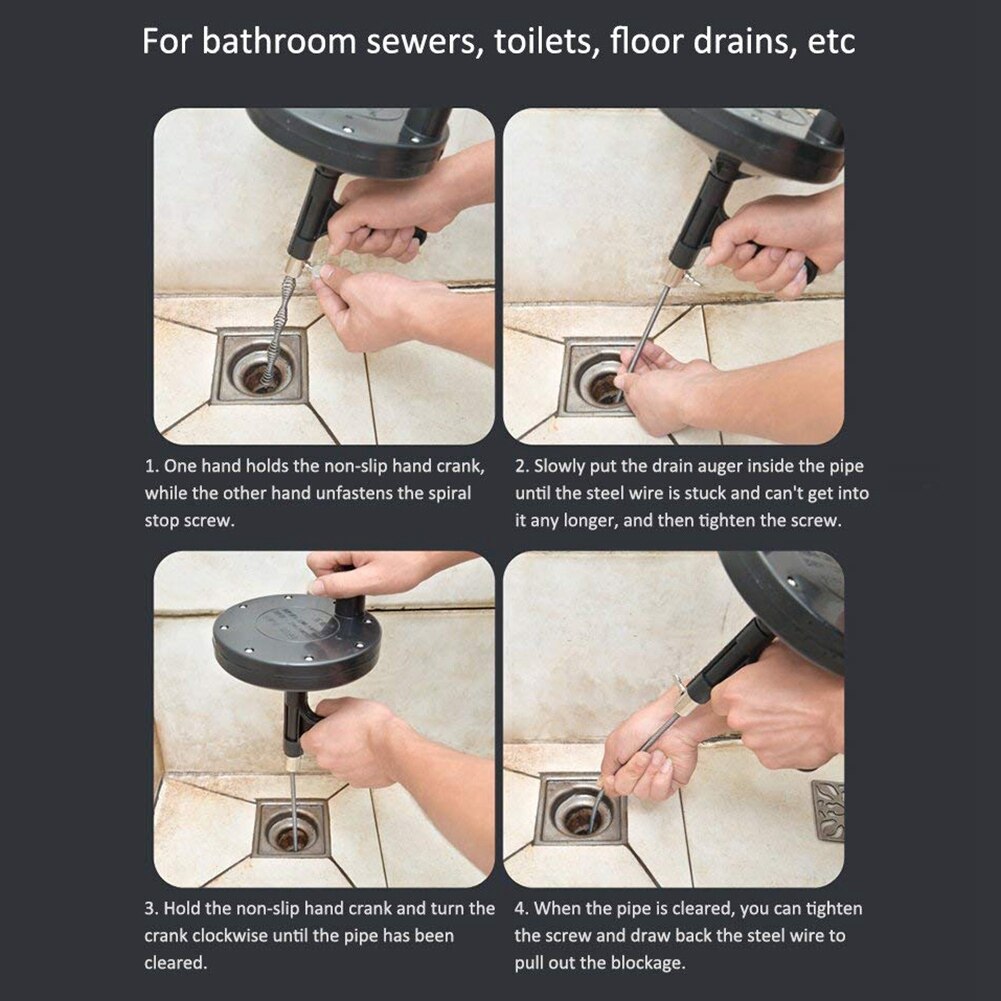 For bathroom sewers, toilets, floor drains, etc

1. One hand holds the non-slip hand crank, while the other hand unfastens the spiral stop screw.

2. Slowly put the drain auger inside the pipe until the steel wire is stuck and can't get into it any longer, and then tighten the screw.

3. Hold the non-slip hand crank and turn the crank clockwise until the pipe has been cleared.

4. When the pipe is cleared, you can tighten the screw and draw back the steel wire to pull out the blockage.