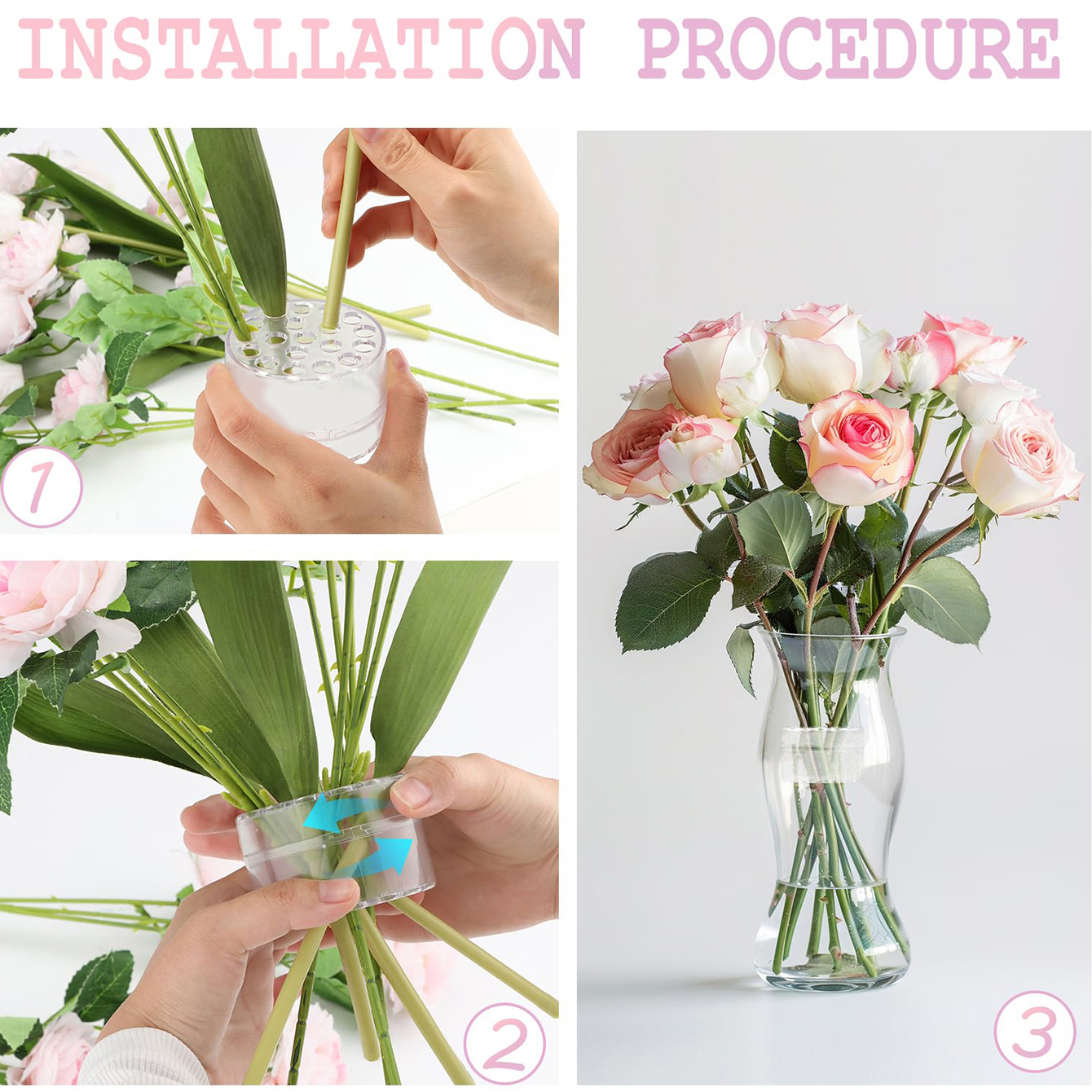 INSTALLATION PROCEDURE

1

2

3