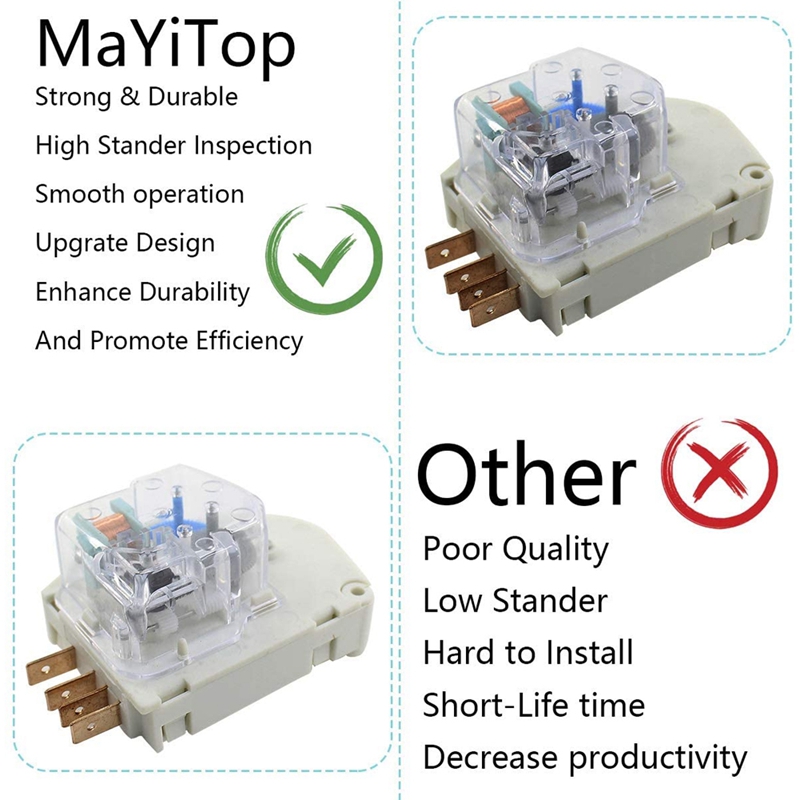 MaYiTop

Strong & Durable
High Stander Inspection
Smooth operation
Upgrate Design
Enhance Durability
And Promote Efficiency

Other

Poor Quality
Low Stander
Hard to Install
Short-Life time
Decrease productivity