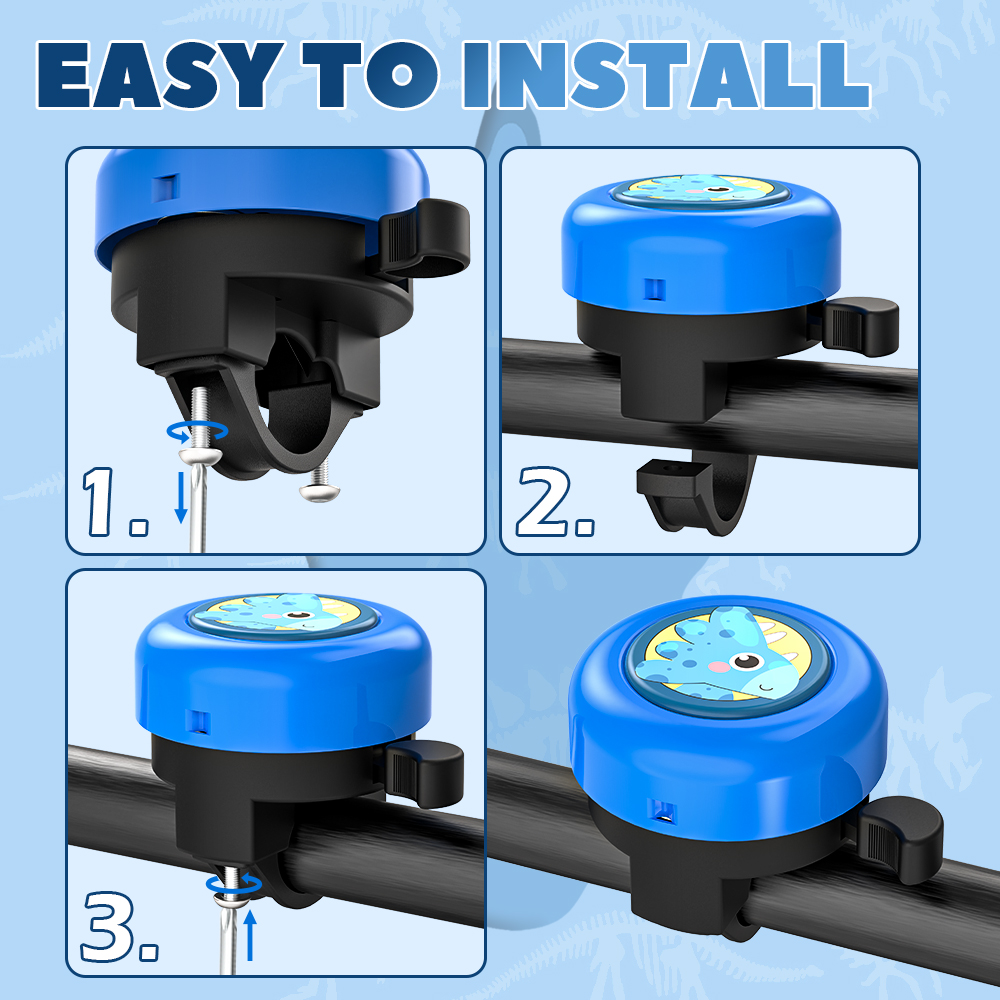 EASY TO INSTALL

1.

2.

3.