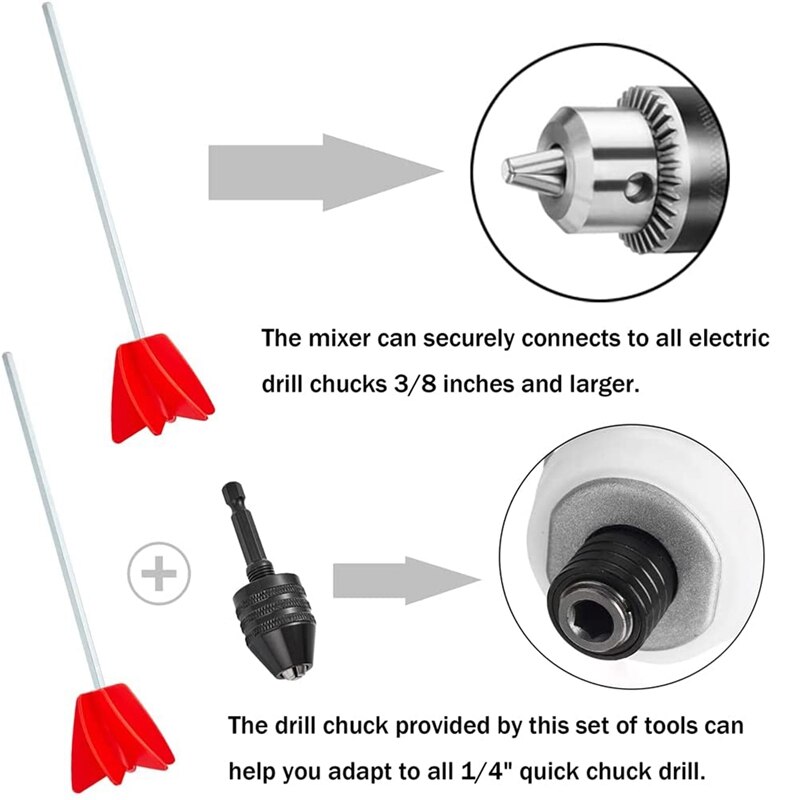 The mixer can securely connects to all electric drill chucks 3/8 inches and larger.

The drill chuck provided by this set of tools can help you adapt to all 1/4" quick chuck drill.