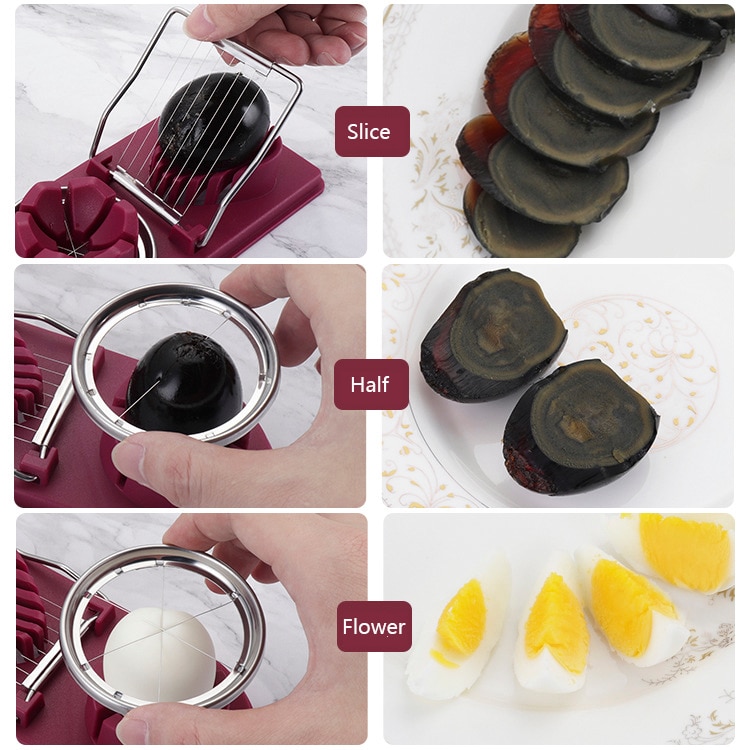 Slice

Half

Flower