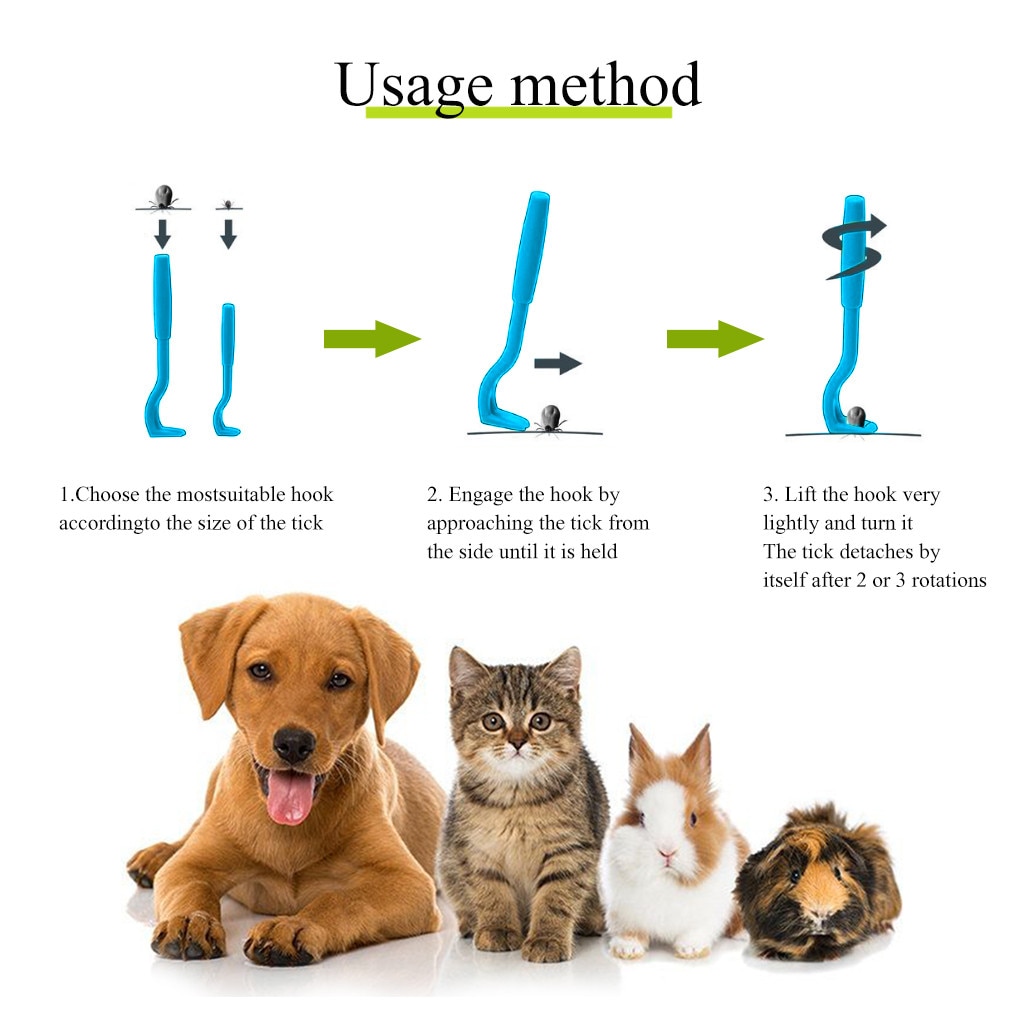 Usage method

1.Choose the mostsuitable hook accordingto the size of the tick

2. Engage the hook by approaching the tick from the side until it is held

3. Lift the hook very lightly and turn it
The tick detaches by itself after 2 or 3 rotations