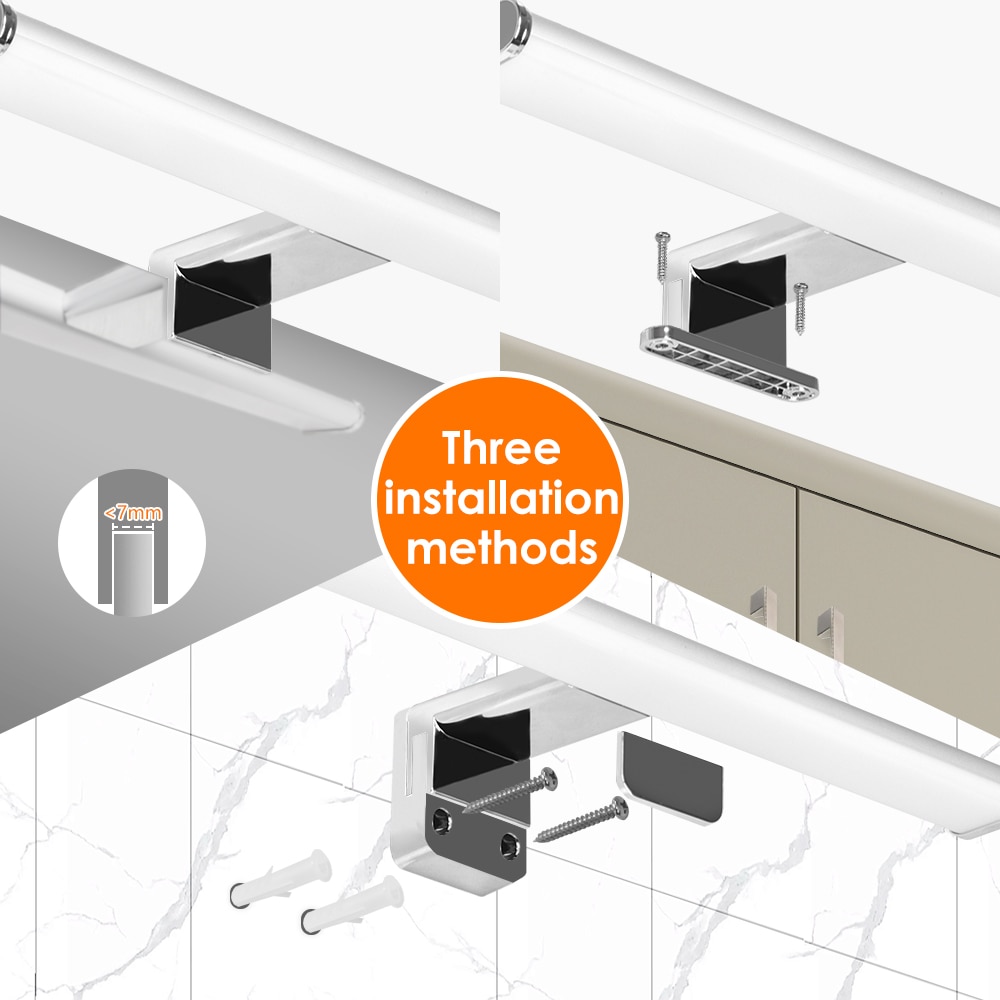 <7mm

Three installation methods