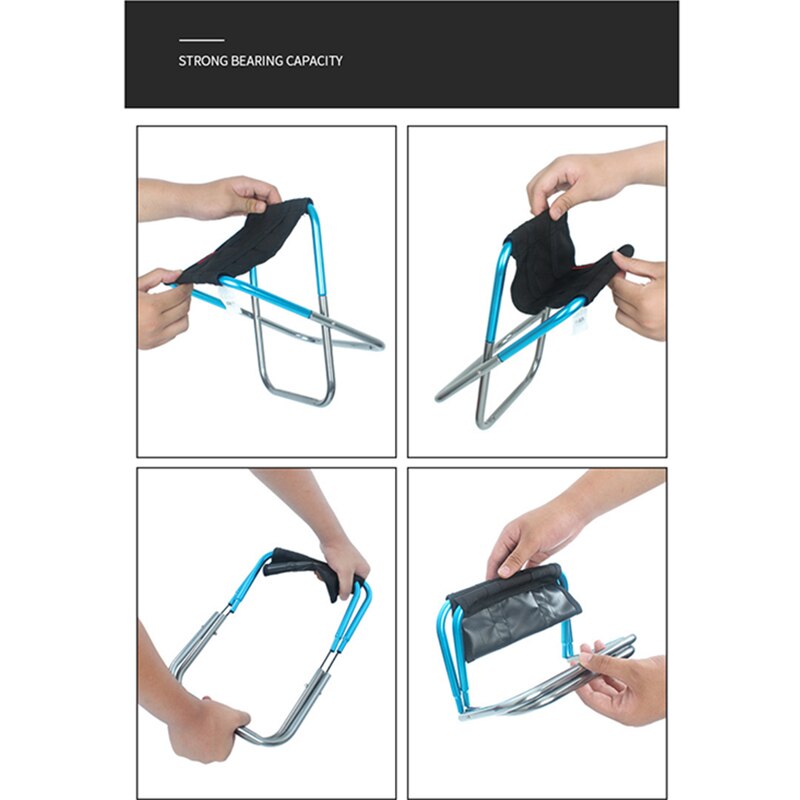 STRONG BEARING CAPACITY