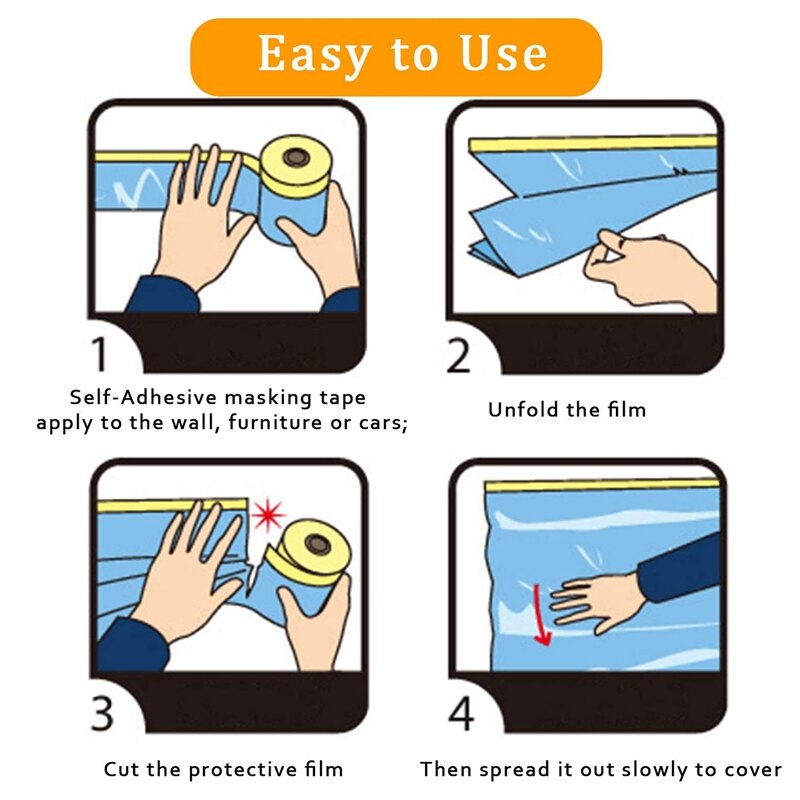 Easy to Use

1

Self-Adhesive masking tape apply to the wall, furniture or cars;

2

Unfold the film

3

Cut the protective film

4

Then spread it out slowly to cover