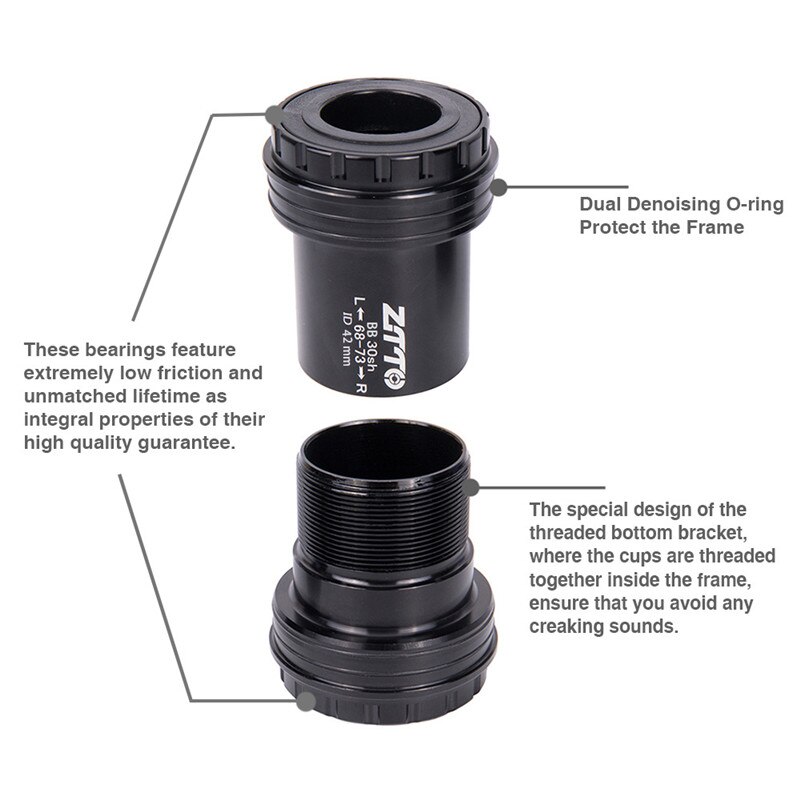 Dual Denoising O-ring Protect the Frame

ZTTO
BB 30sh
L ← 68-73 → R
ID 42 mm

These bearings feature extremely low friction and unmatched lifetime as integral properties of their high quality guarantee.

The special design of the threaded bottom bracket, where the cups are threaded together inside the frame, ensure that you avoid any creaking sounds.