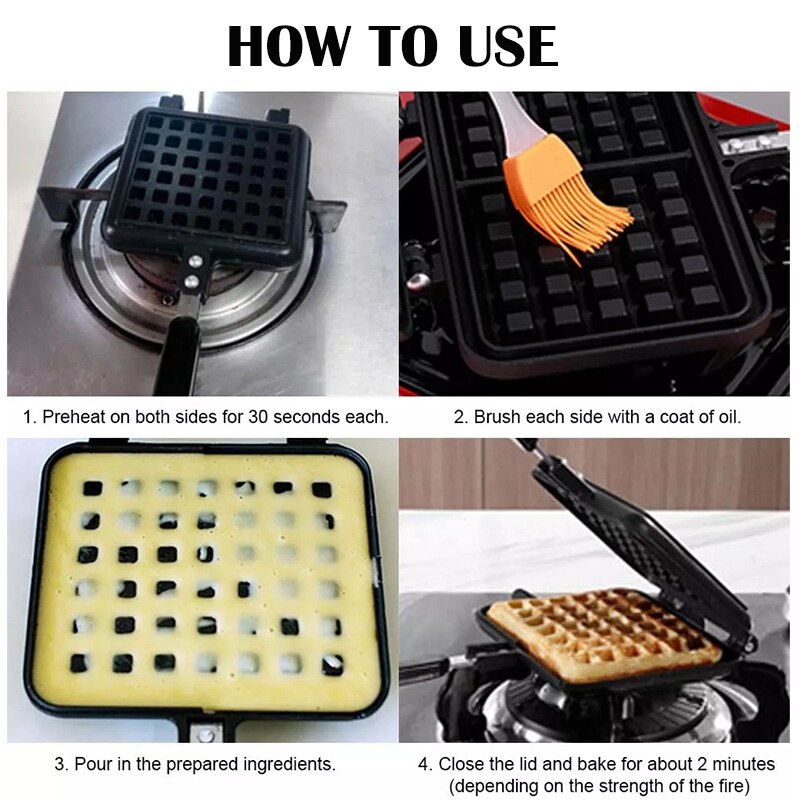 HOW TO USE

1. Preheat on both sides for 30 seconds each.

2. Brush each side with a coat of oil.

3. Pour in the prepared ingredients.

4. Close the lid and bake for about 2 minutes (depending on the strength of the fire)