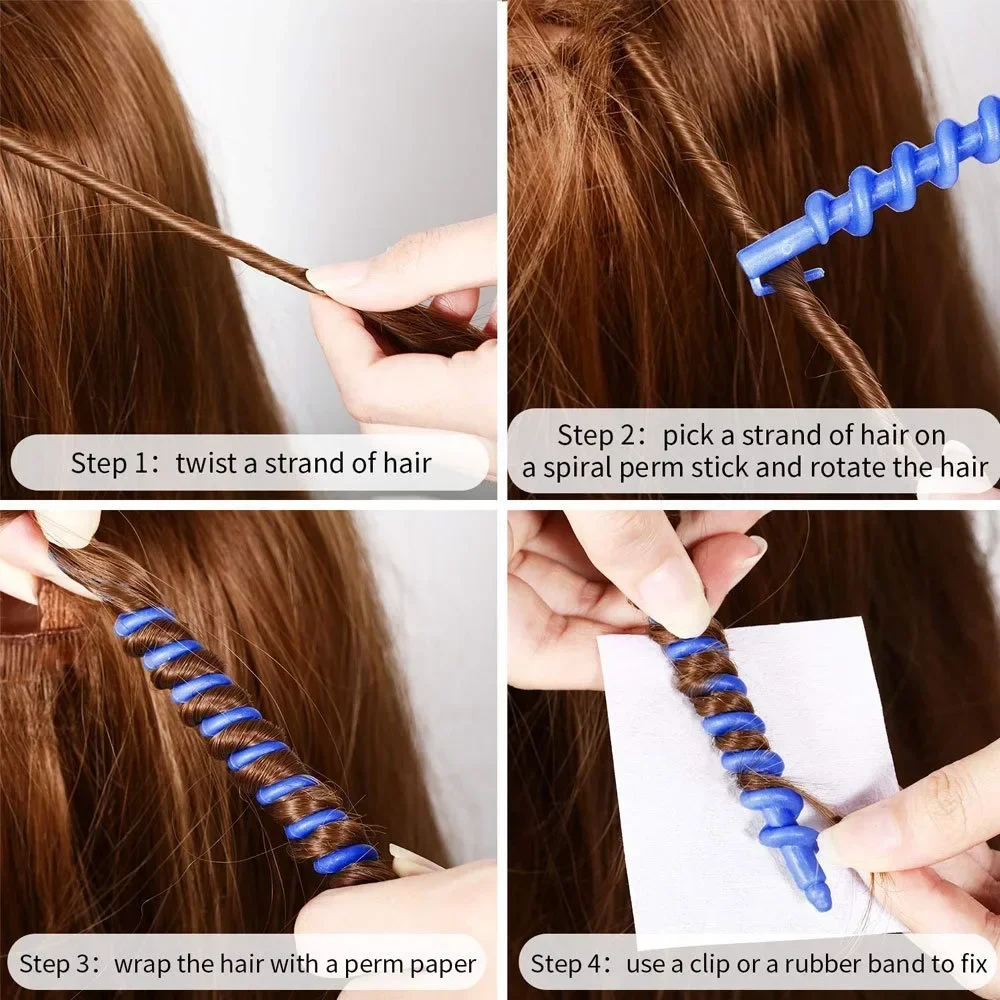 Step 1：twist a strand of hair

Step 2：pick a strand of hair on a spiral perm stick and rotate the hair

Step 3：wrap the hair with a perm paper

Step 4：use a clip or a rubber band to fix