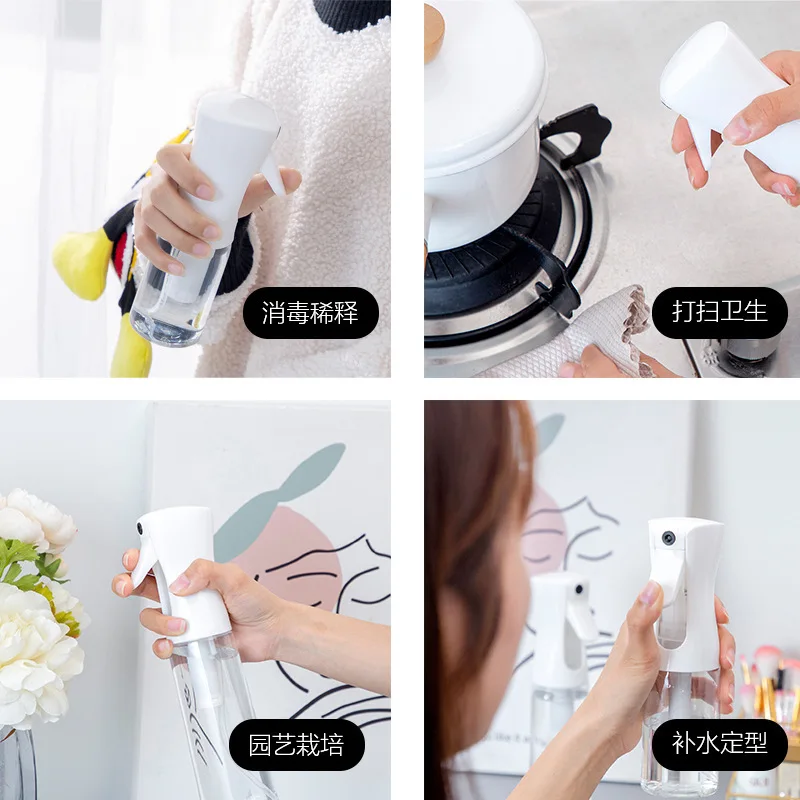 消毒稀释

打扫卫生

园艺栽培

补水定型