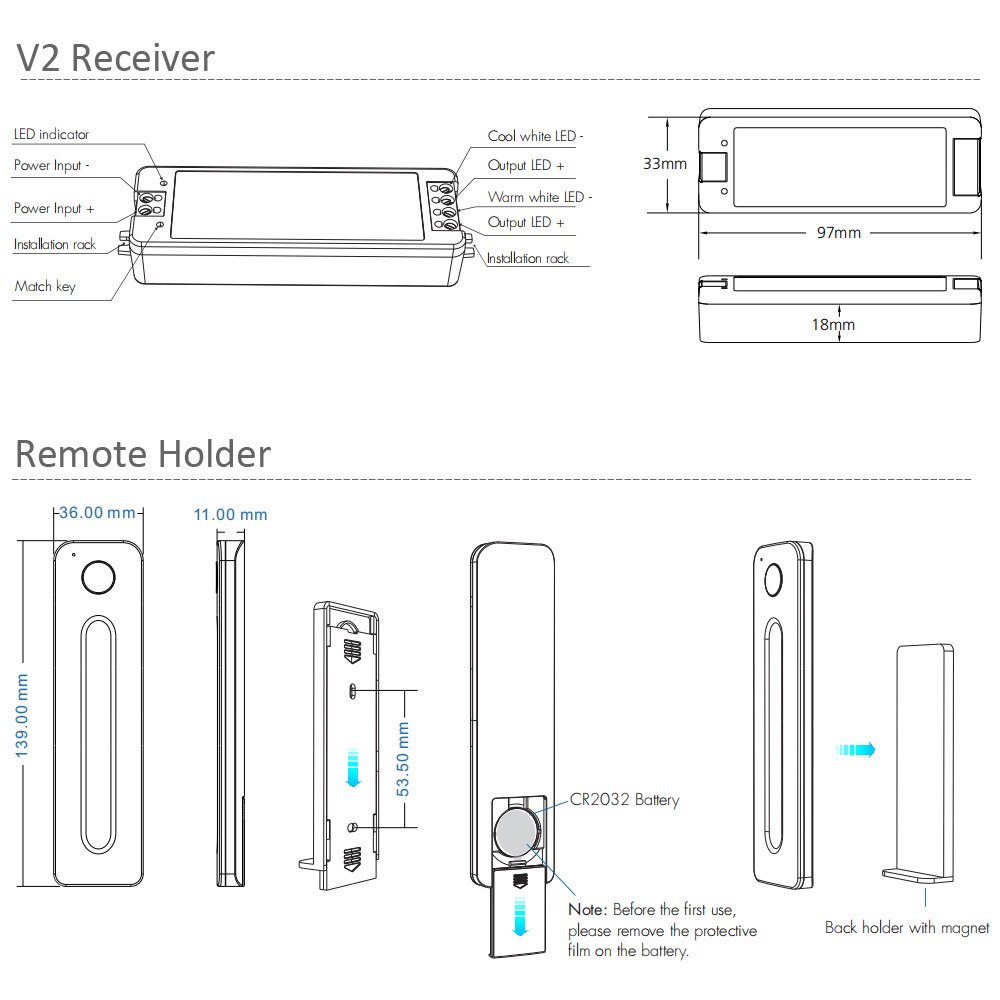 V2 Receiver

LED indicator
Power Input -
Power Input +
Installation rack
Match key

Cool white LED -
Output LED +
Warm white LED -
Output LED +
Installation rack

33mm
97mm
18mm

Remote Holder

36.00 mm
11.00 mm
139.00 mm
53.50 mm

CR2032 Battery

Note: Before the first use, please remove the protective film on the battery.

Back holder with magnet