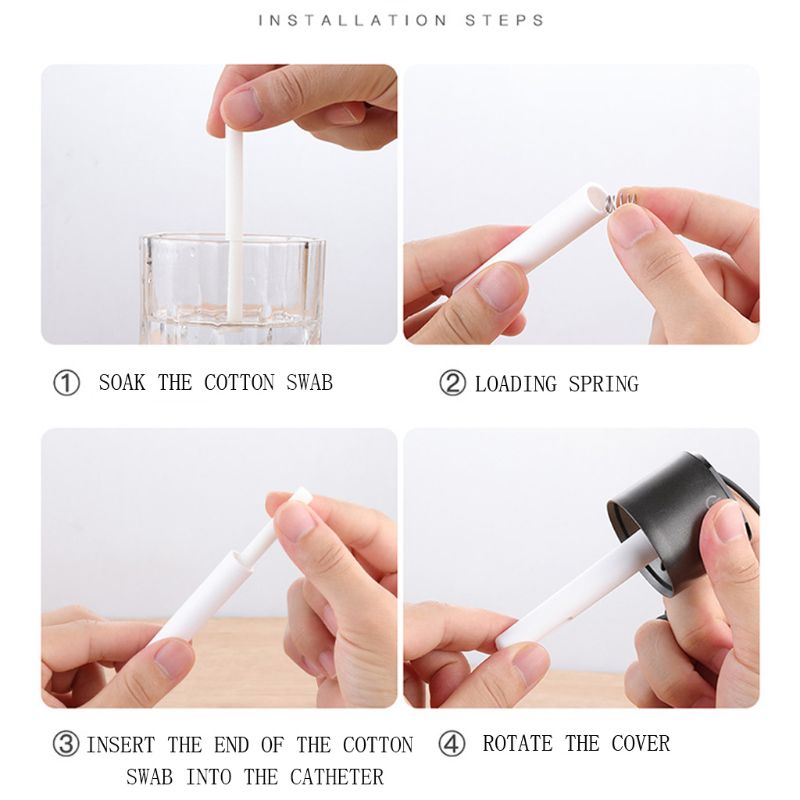 INSTALLATION STEPS

① SOAK THE COTTON SWAB

② LOADING SPRING

③ INSERT THE END OF THE COTTON SWAB INTO THE CATHETER

④ ROTATE THE COVER