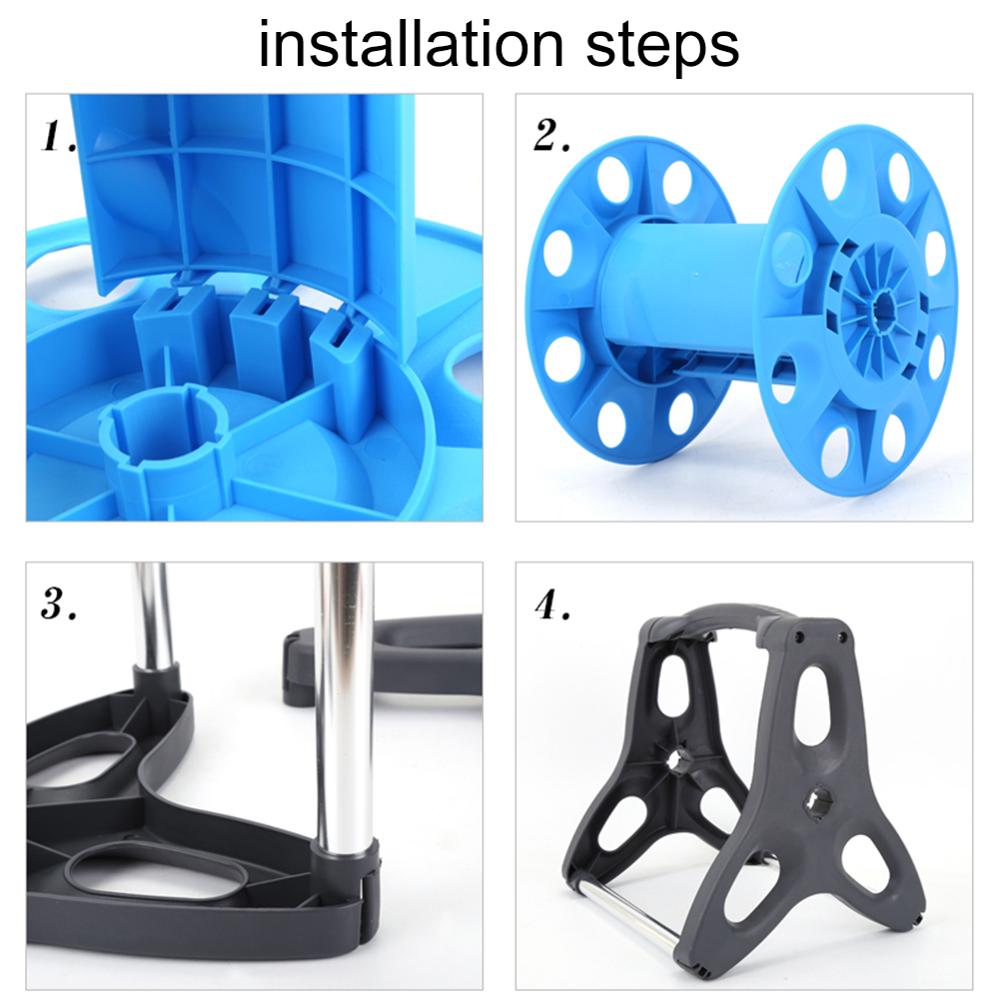 installation steps

1.

2.

3.

4.