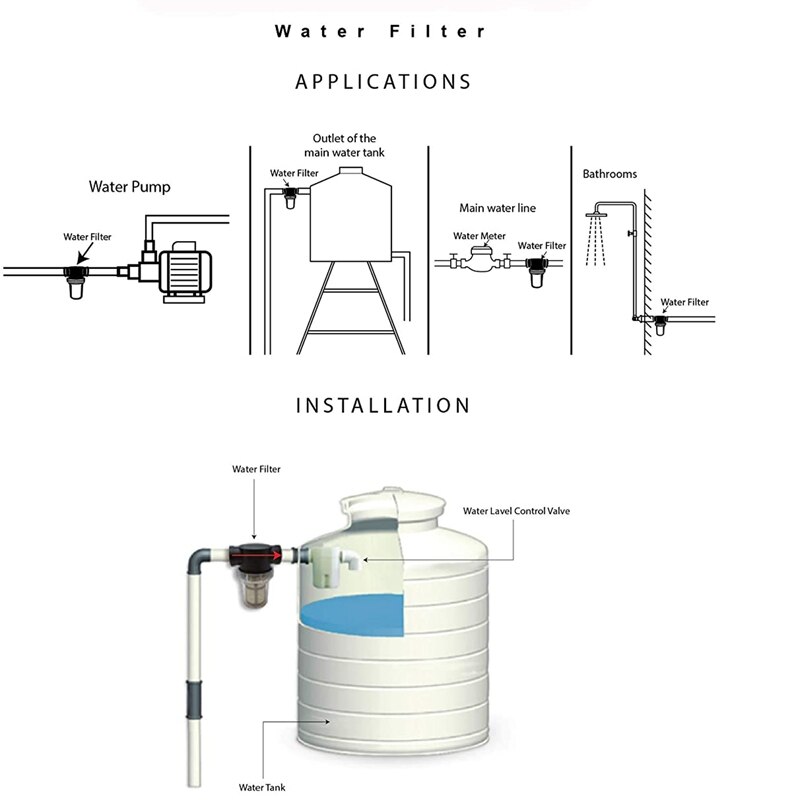 Water Filter

APPLICATIONS

Water Pump

Water Filter

Outlet of the main water tank

Water Filter

Main water line

Water Meter

Water Filter

Bathrooms

Water Filter

INSTALLATION

Water Filter

Water Lavel Control Valve

Water Tank