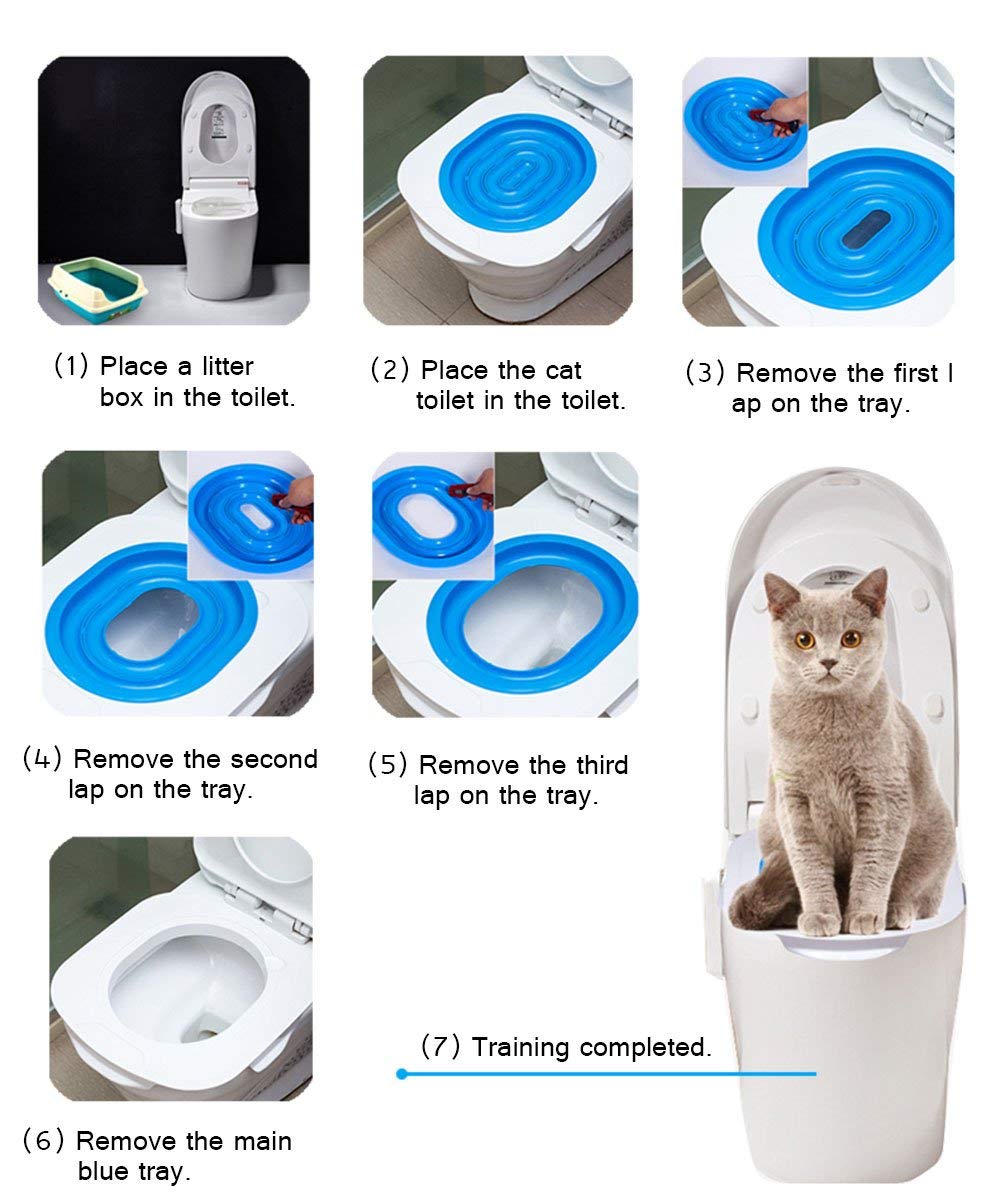 (1) Place a litter box in the toilet.

(2) Place the cat toilet in the toilet.

(3) Remove the first l ap on the tray.

(4) Remove the second lap on the tray.

(5) Remove the third lap on the tray.

(6) Remove the main blue tray.

(7) Training completed.