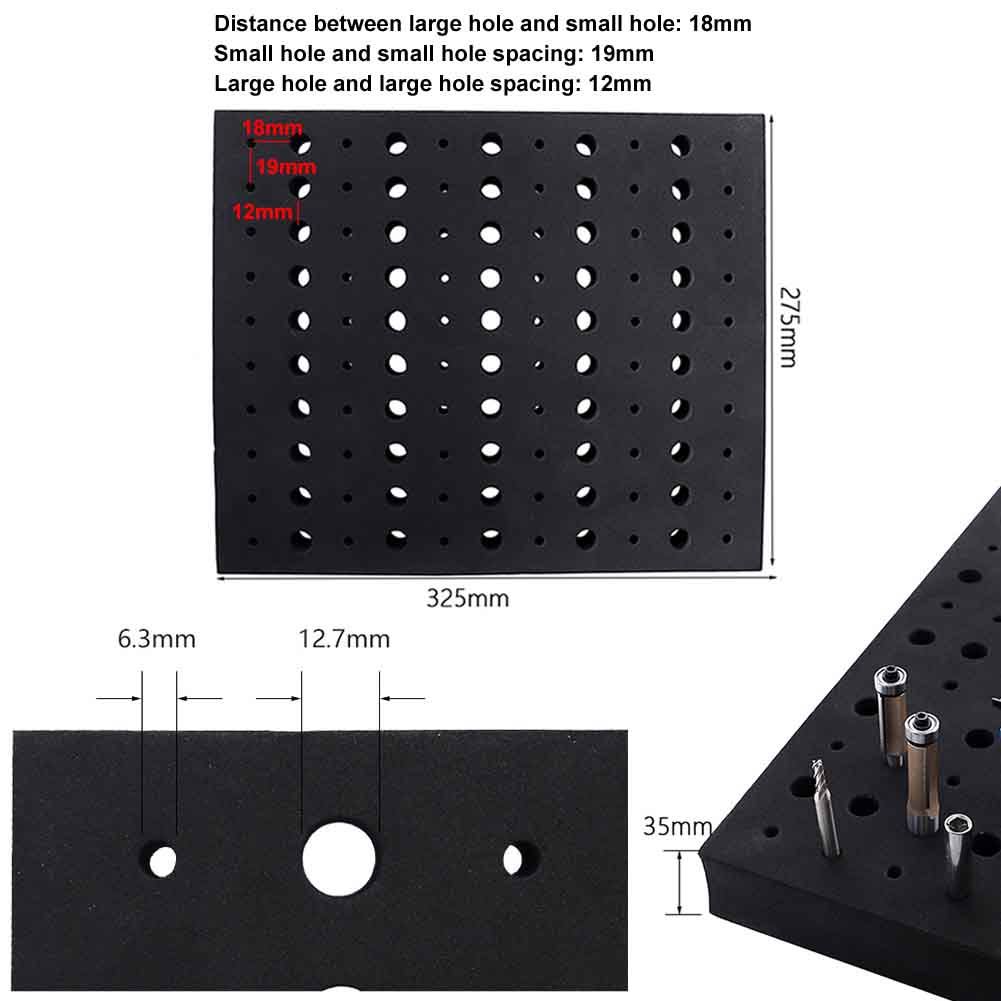 Distance between large hole and small hole: 18mm
Small hole and small hole spacing: 19mm
Large hole and large hole spacing: 12mm

18mm
19mm
12mm

275mm

325mm

6.3mm

12.7mm

35mm