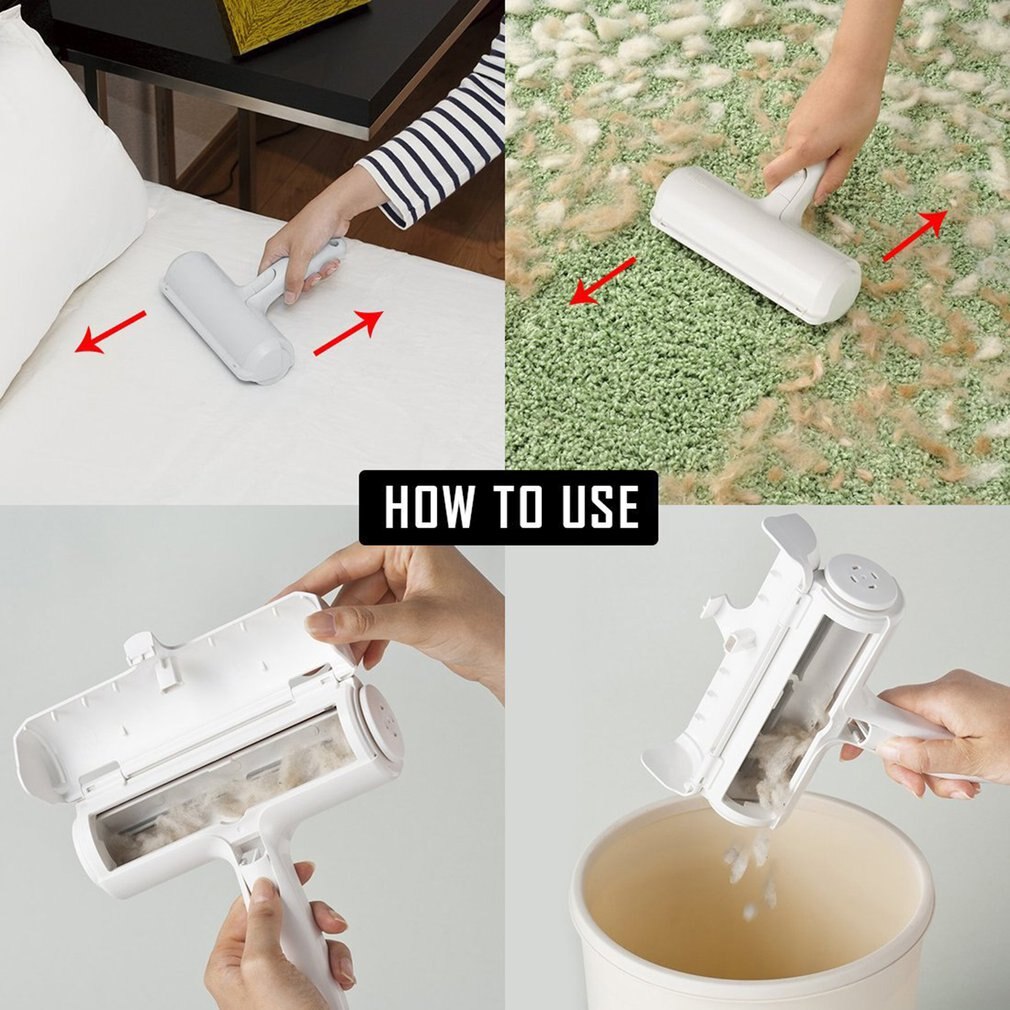 HOW TO USE