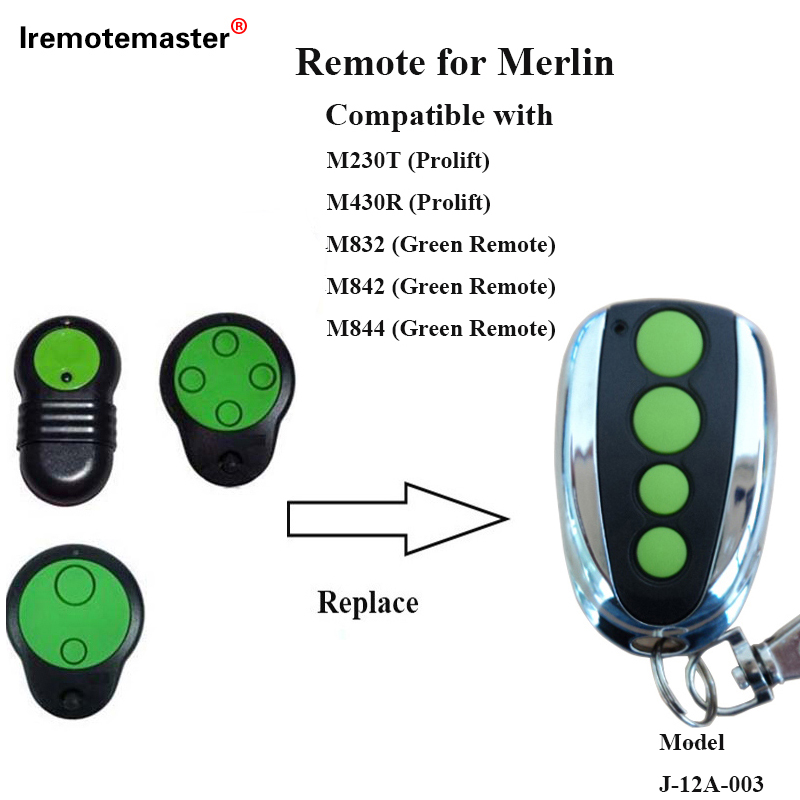 Iremotemaster®

Remote for Merlin

Compatible with

M230T (Prolift)

M430R (Prolift)

M832 (Green Remote)

M842 (Green Remote)

M844 (Green Remote)

Replace

Model

J-12A-003