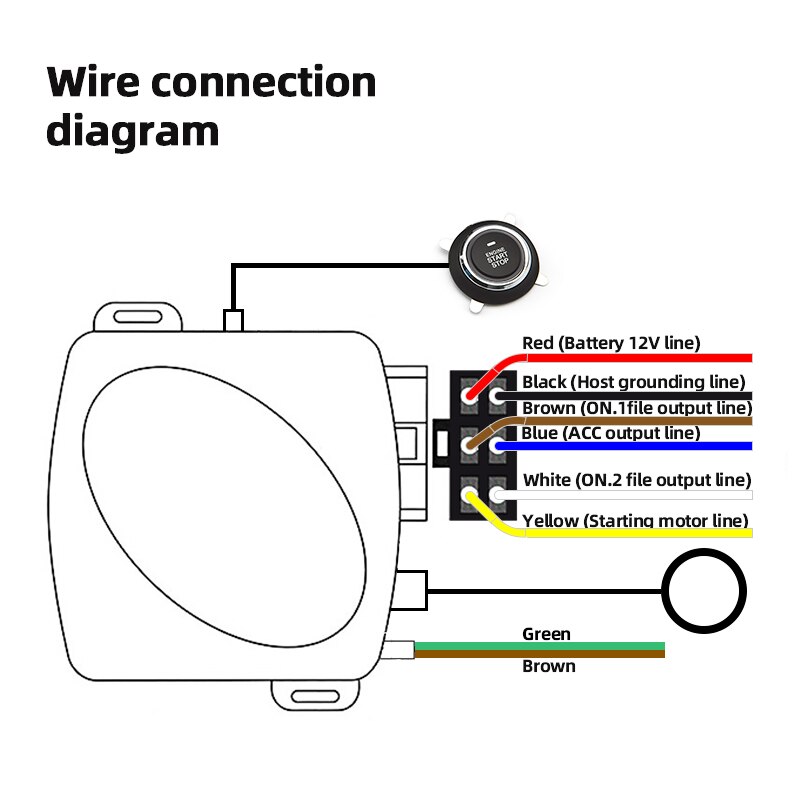 Wire connection diagram

ENGINE START STOP

Red (Battery 12V line)

Black (Host grounding line)

Brown (ON.1file output line)

Blue (ACC output line)

White (ON.2 file output line)

Yellow (Starting motor line)

Green

Brown