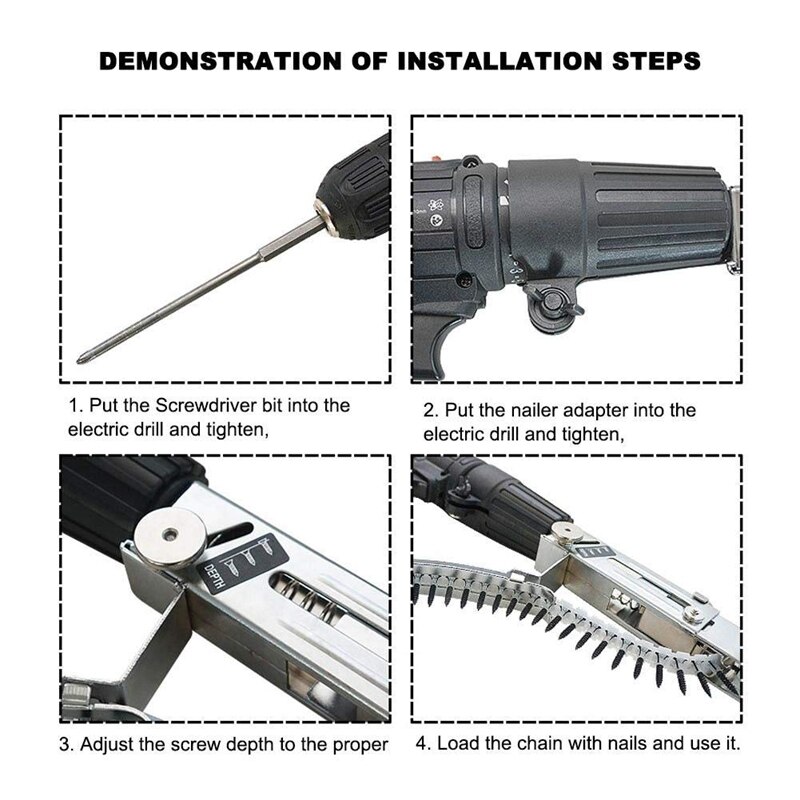 DEMONSTRATION OF INSTALLATION STEPS

1. Put the Screwdriver bit into the electric drill and tighten,

2. Put the nailer adapter into the electric drill and tighten,

DEPTH

3. Adjust the screw depth to the proper

4. Load the chain with nails and use it.