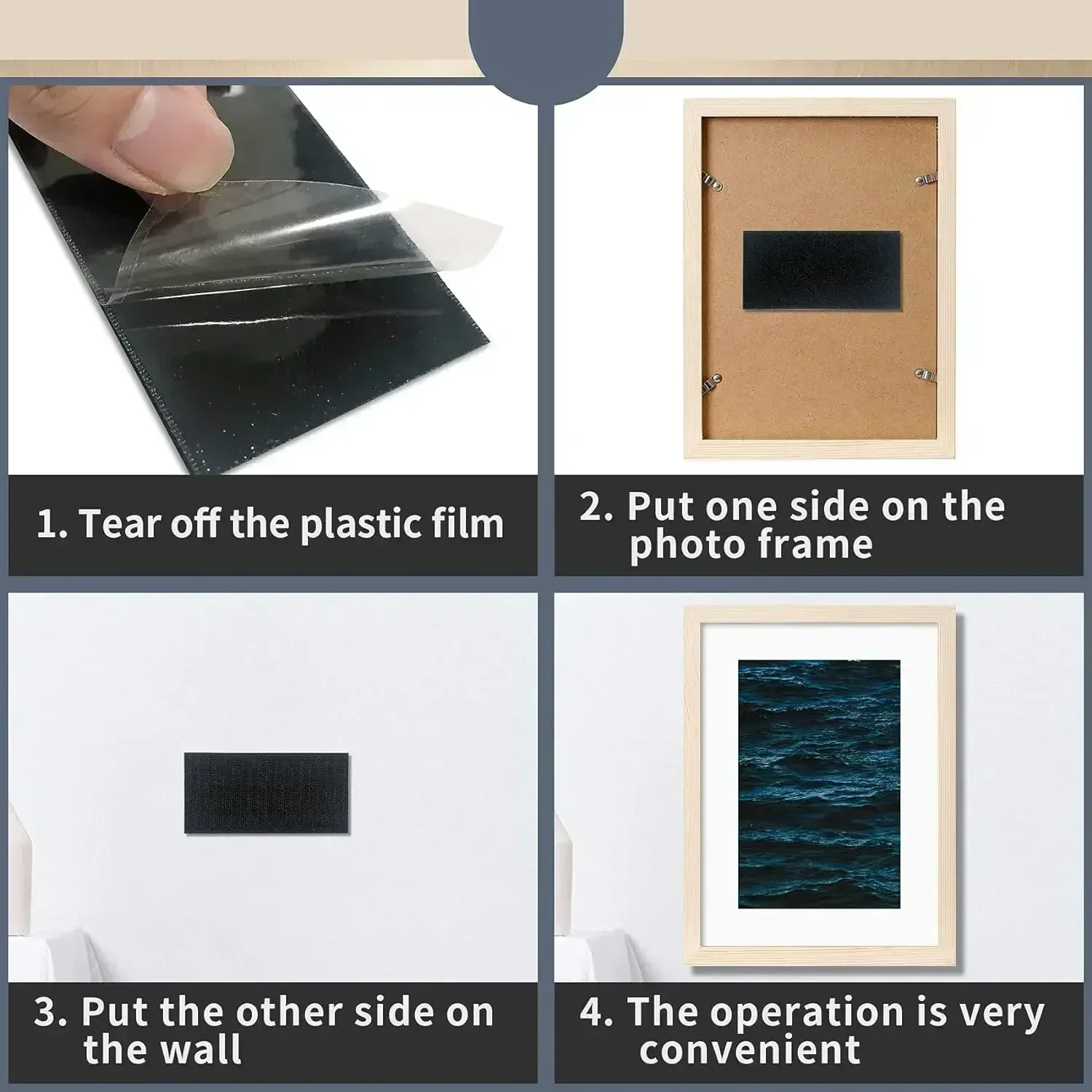 1. Tear off the plastic film

2. Put one side on the photo frame

3. Put the other side on the wall

4. The operation is very convenient