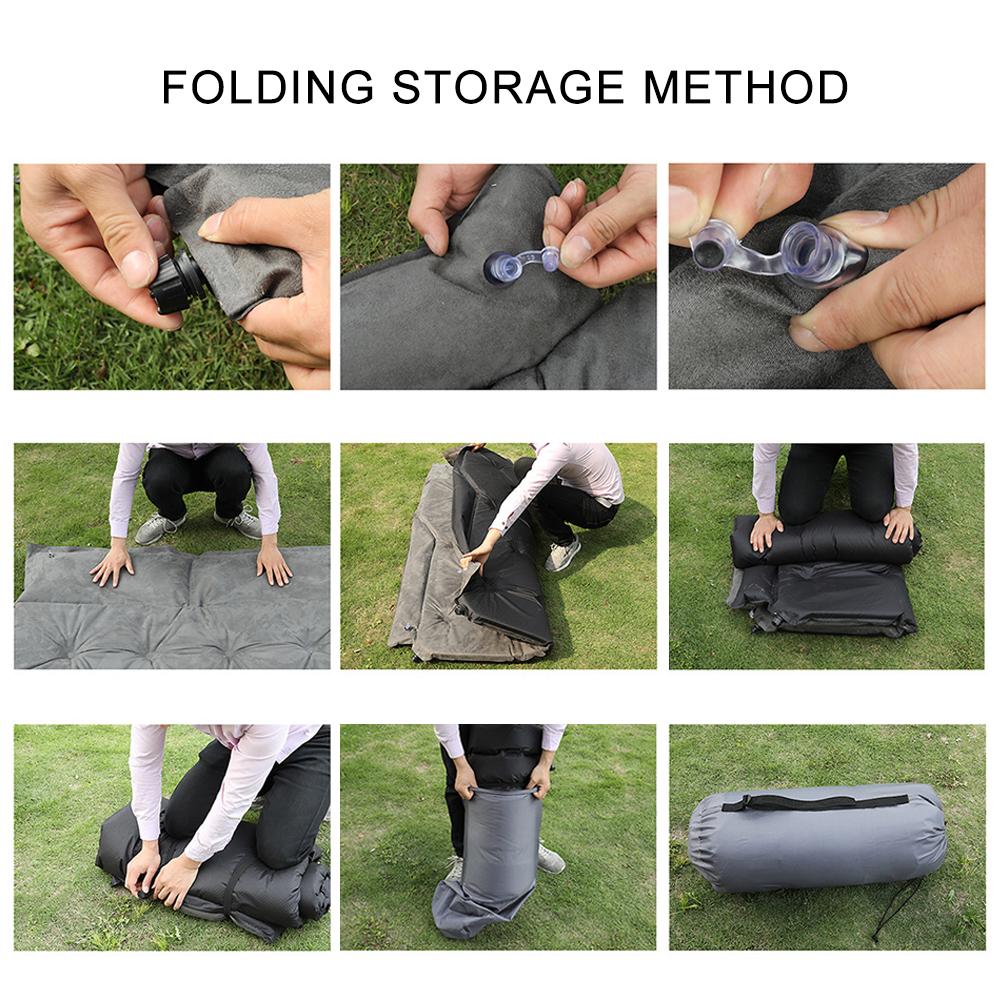 FOLDING STORAGE METHOD