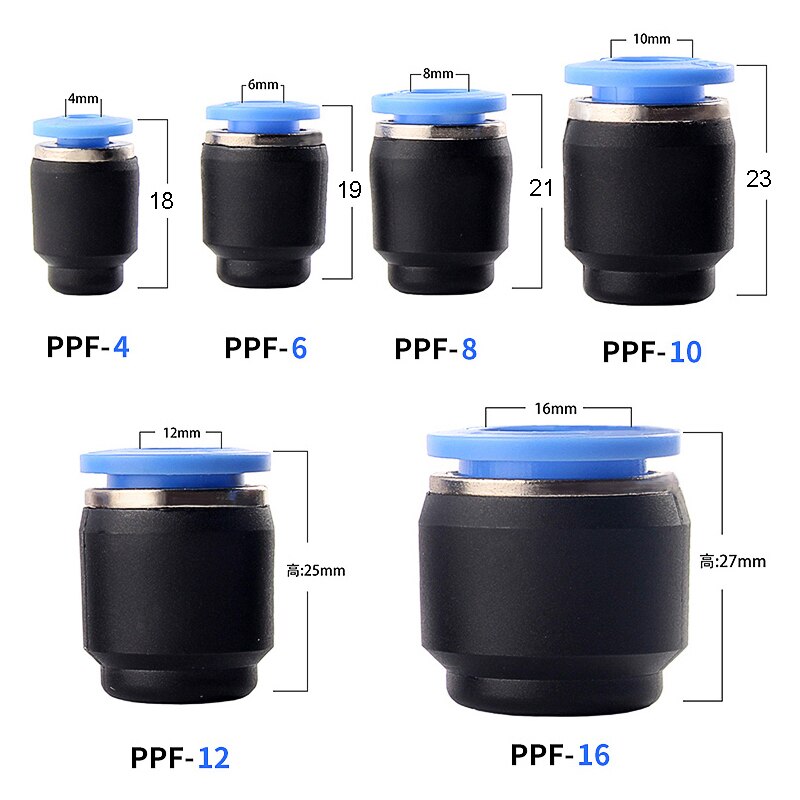 4mm
18
PPF-4

6mm
19
PPF-6

8mm
21
PPF-8

10mm
23
PPF-10

12mm
高:25mm
PPF-12

16mm
高:27mm
PPF-16