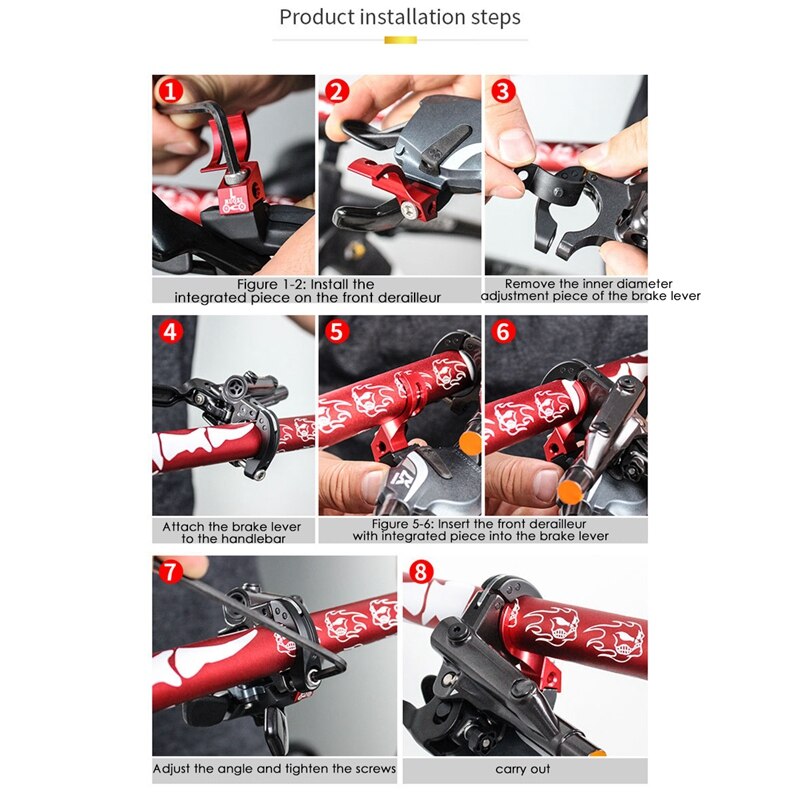 Product installation steps

1

2

3

Figure 1-2: Install the integrated piece on the front derailleur

Remove the inner diameter adjustment piece of the brake lever

4

5

6

Attach the brake lever to the handlebar

Figure 5-6: Insert the front derailleur with integrated piece into the brake lever

7

8

Adjust the angle and tighten the screws

carry out