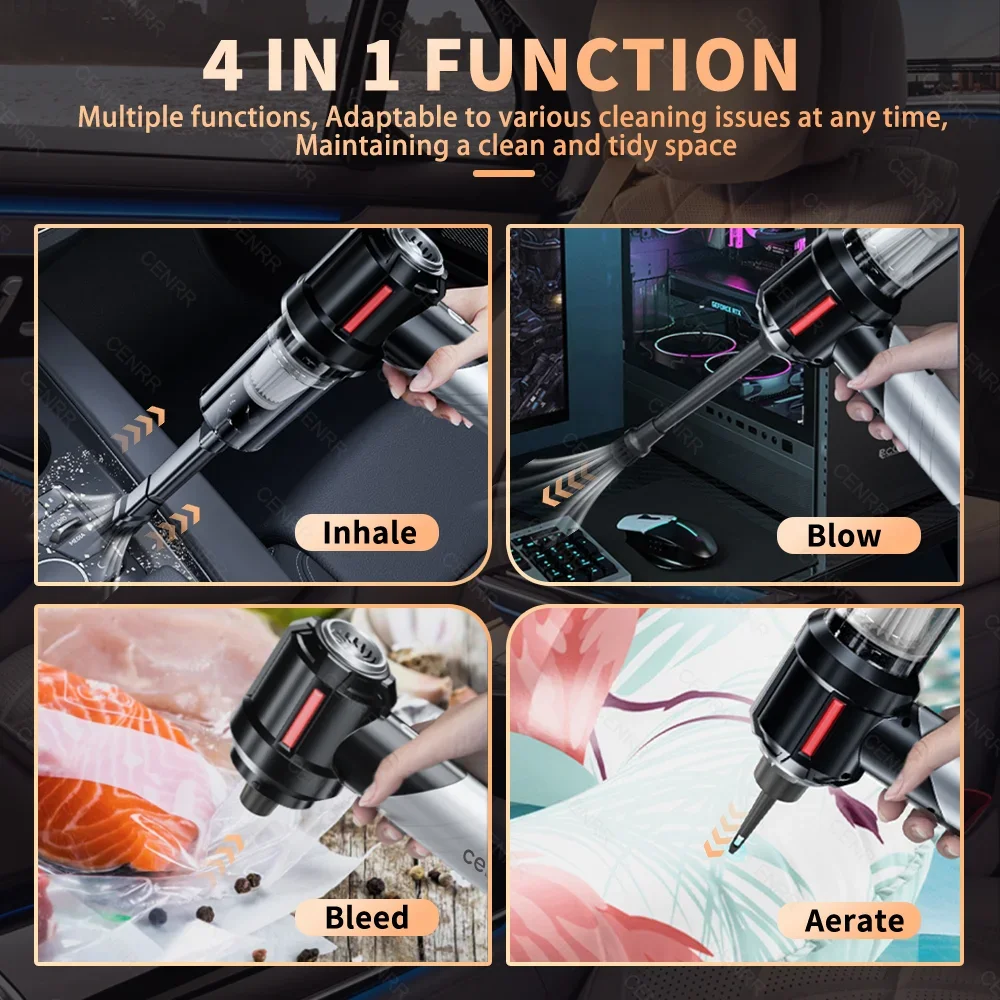 4 IN 1 FUNCTION

Multiple functions, Adaptable to various cleaning issues at any time, Maintaining a clean and tidy space

Inhale

Blow

Bleed

Aerate

CENRR