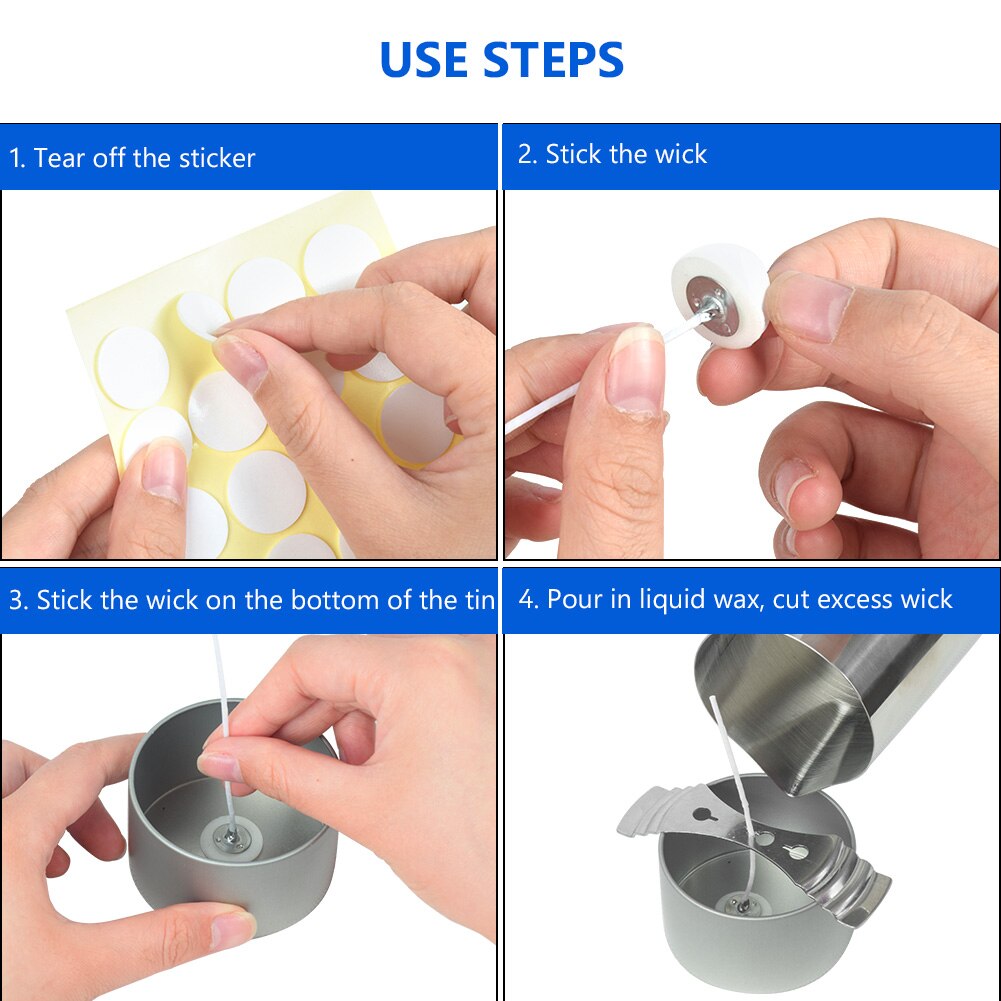 USE STEPS

1. Tear off the sticker

2. Stick the wick

3. Stick the wick on the bottom of the tin

4. Pour in liquid wax, cut excess wick