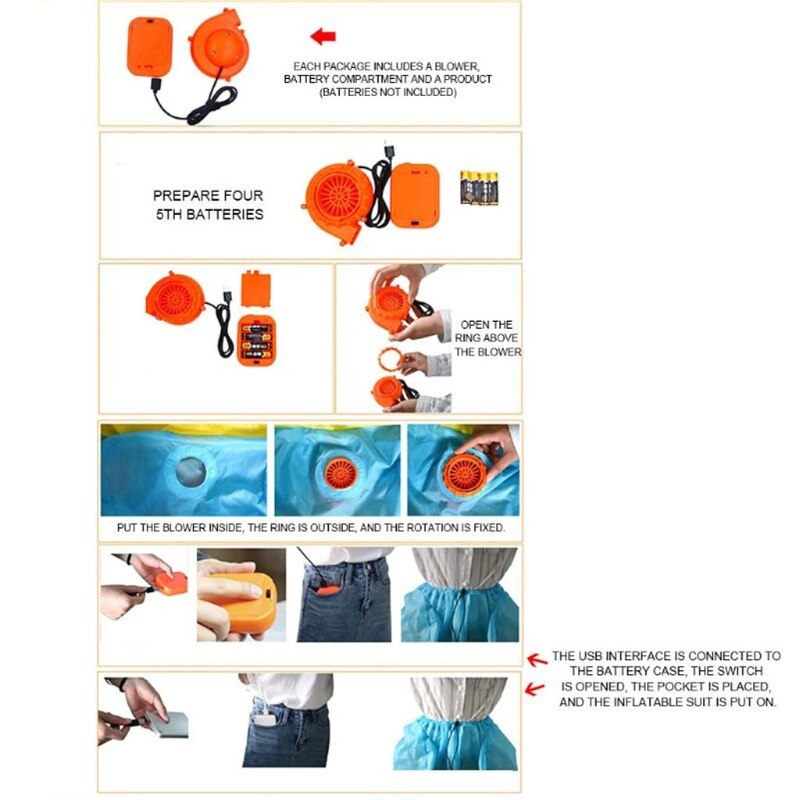 EACH PACKAGE INCLUDES A BLOWER, BATTERY COMPARTMENT AND A PRODUCT (BATTERIES NOT INCLUDED)

PREPARE FOUR 5TH BATTERIES

OPEN THE RING ABOVE THE BLOWER

PUT THE BLOWER INSIDE, THE RING IS OUTSIDE, AND THE ROTATION IS FIXED.

THE USB INTERFACE IS CONNECTED TO THE BATTERY CASE, THE SWITCH IS OPENED, THE POCKET IS PLACED, AND THE INFLATABLE SUIT IS PUT ON.