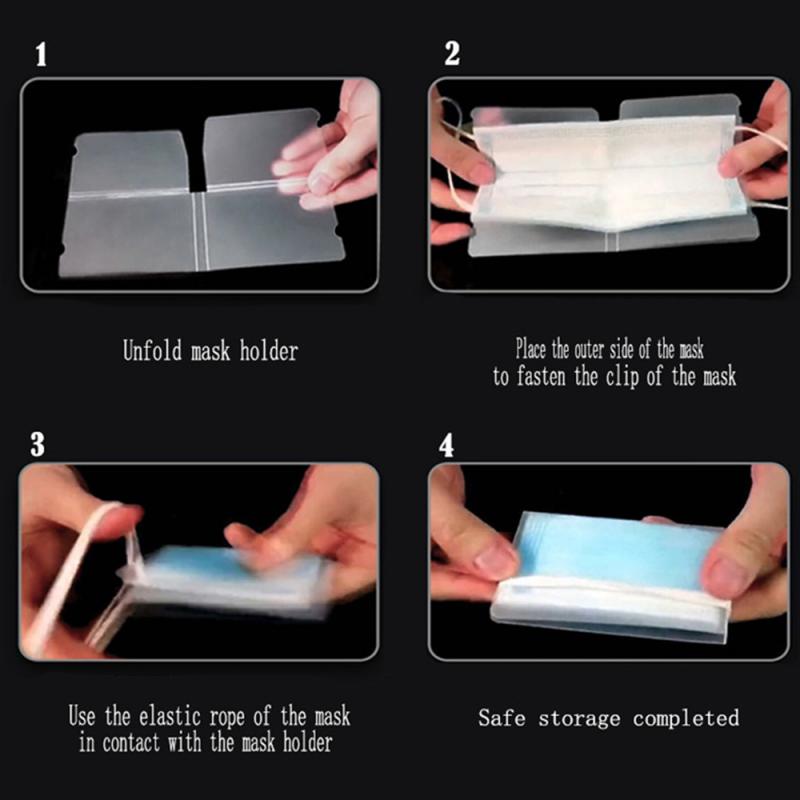 1

Unfold mask holder

2

Place the outer side of the mask to fasten the clip of the mask

3

Use the elastic rope of the mask in contact with the mask holder

4

Safe storage completed