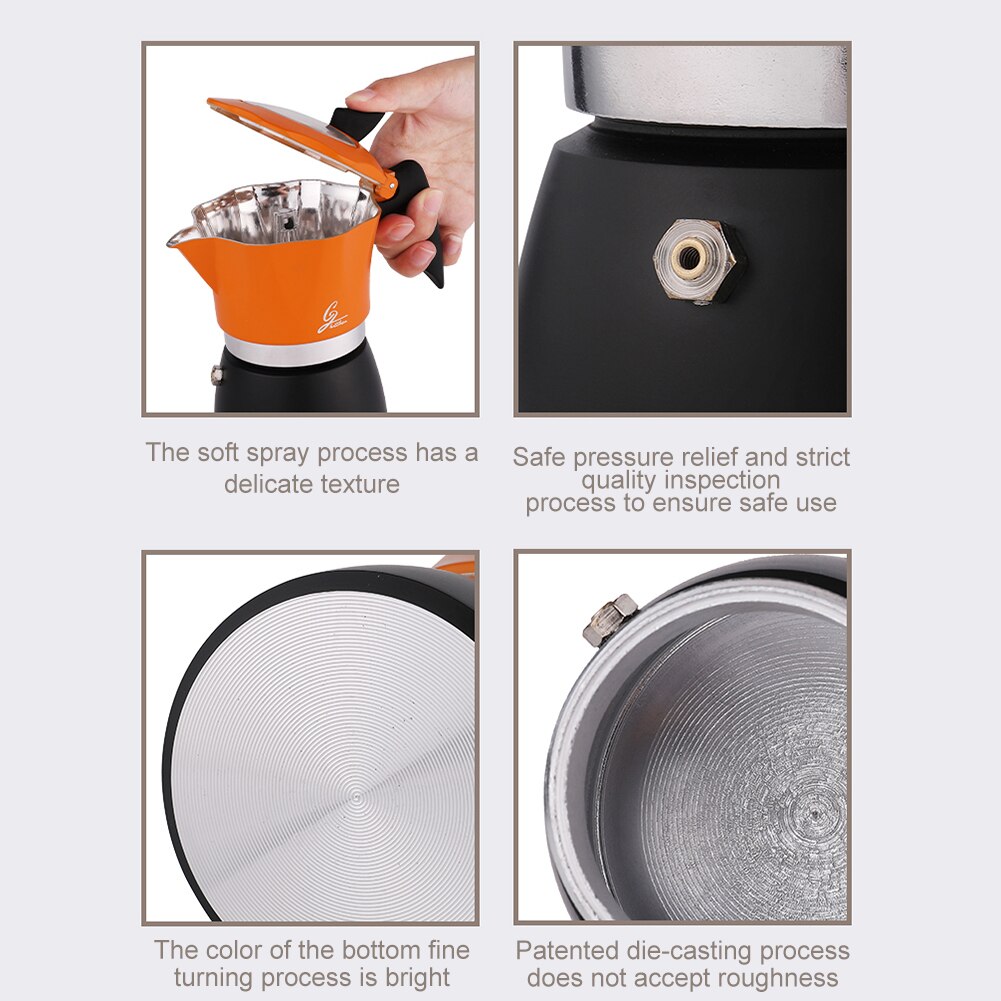 The soft spray process has a delicate texture

Safe pressure relief and strict quality inspection process to ensure safe use

The color of the bottom fine turning process is bright

Patented die-casting process does not accept roughness