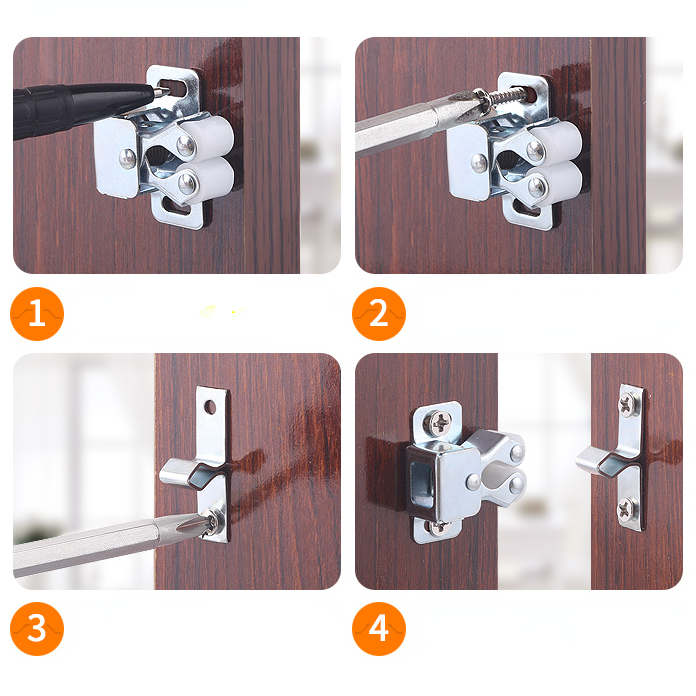 1

2

3

4