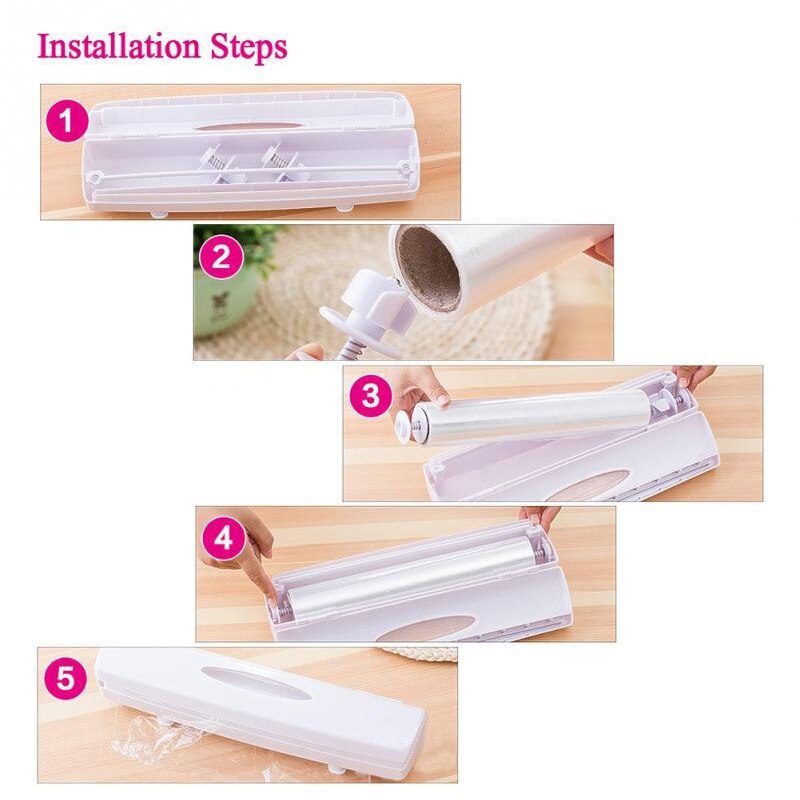 Installation Steps

1

2

3

4

5