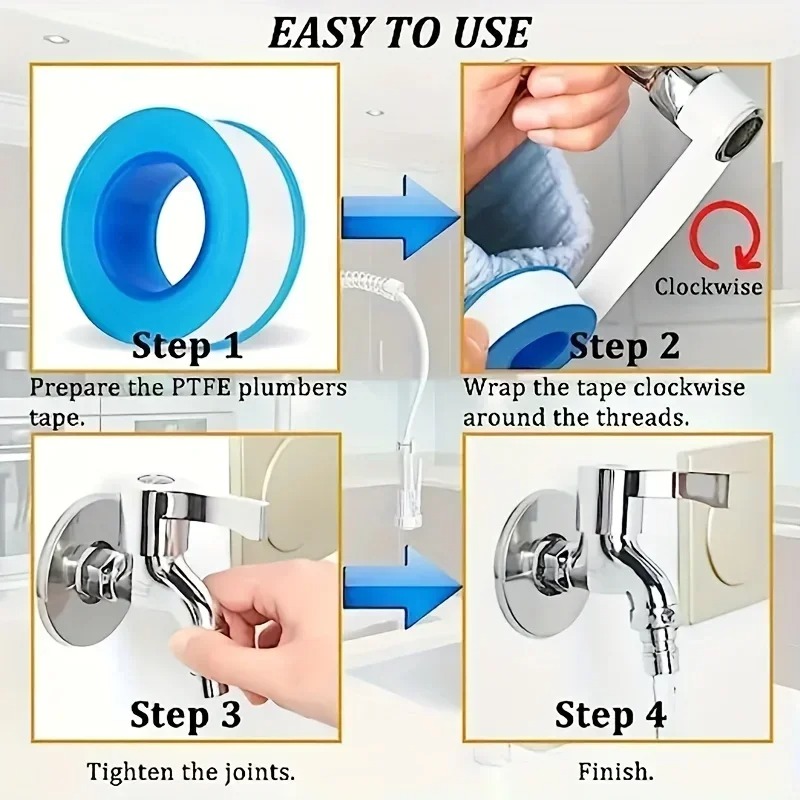 EASY TO USE

Step 1

Prepare the PTFE plumbers tape.

Clockwise

Step 2

Wrap the tape clockwise around the threads.

Step 3

Tighten the joints.

Step 4

Finish.