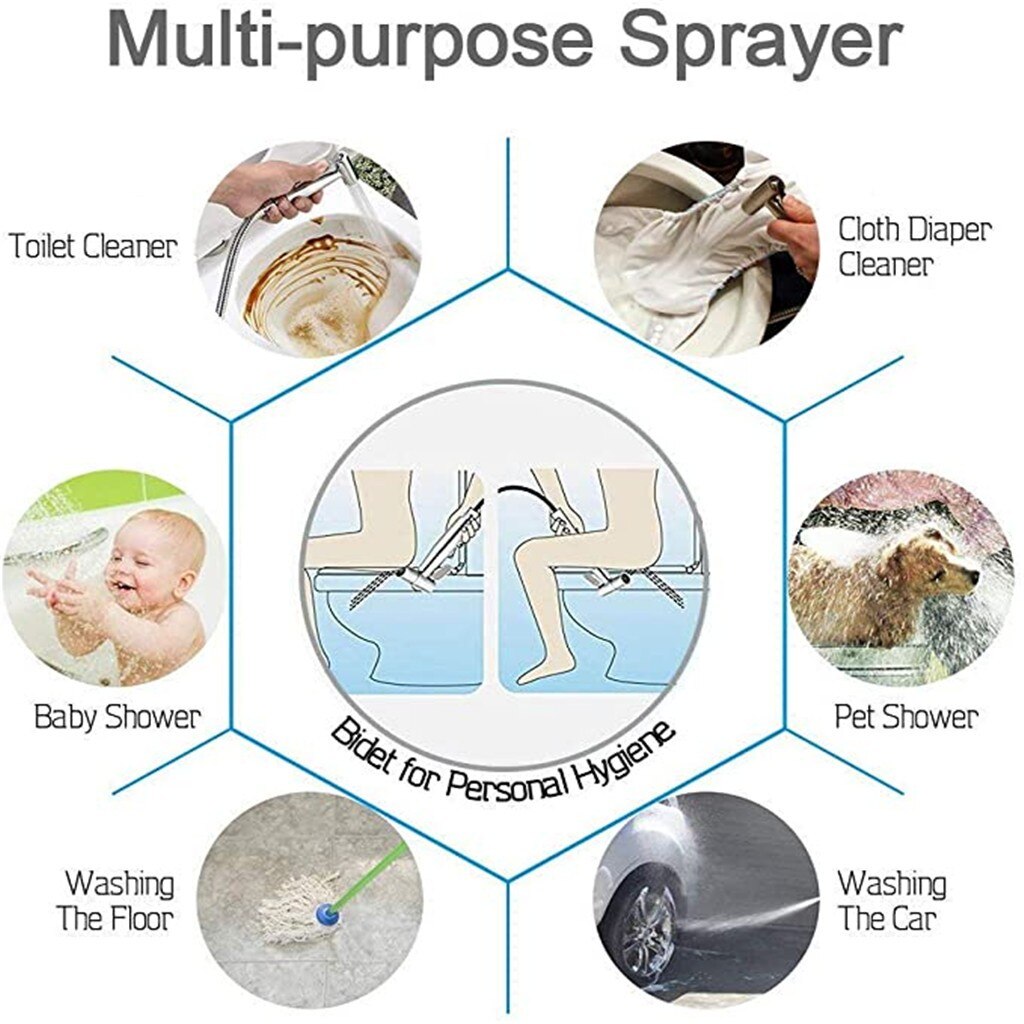 Multi-purpose Sprayer

Toilet Cleaner

Cloth Diaper Cleaner

Baby Shower

Bidet for Personal Hygiene

Pet Shower

Washing The Floor

Washing The Car