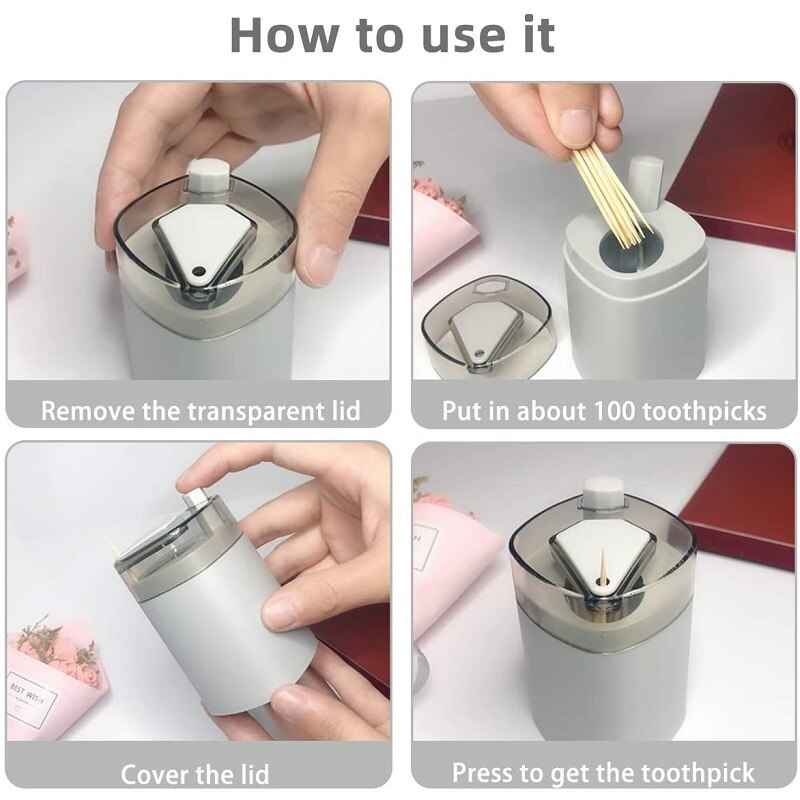 How to use it

Remove the transparent lid

Put in about 100 toothpicks

BEST WISH

Cover the lid

Press to get the toothpick